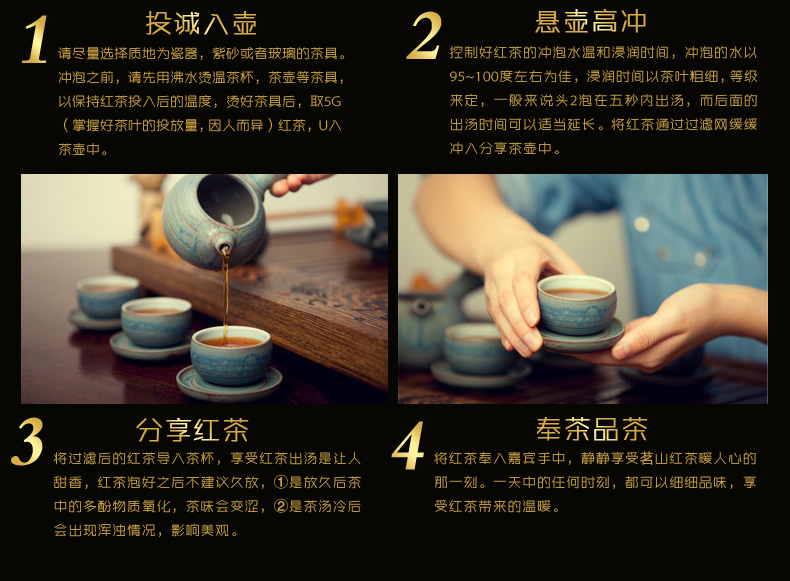 1
投诚入壶
请尽量选择质地为瓷器，紫砂或者玻璃的茶具。冲泡之前，请先用沸水烫温茶杯，茶壶等茶具，以保持红茶投入后的温度，烫好茶具后，取5G（掌握好茶叶的投放量，因人而异）红茶，U入茶壶中。

2
悬壶高冲
控制好红茶的冲泡水温和浸润时间，冲泡的水以95~100度左右为佳，浸润时间以茶叶粗细，等级来定，一般来说头2泡在五秒内出汤，而后面的出汤时间可以适当延长。将红茶通过过滤网缓缓冲入分享茶壶中。

3
分享红茶
将过滤后的红茶导入茶杯，享受红茶出汤是让人甜香，红茶泡好之后不建议久放，①是放久后茶中的多酚物质氧化，茶味会变涩，②是茶汤冷后会出现浑浊情况，影响美观。

4
奉茶品茶
将红茶奉入嘉宾手中，静静享受茗山红茶暖人心的那一刻。一天中的任何时刻，都可以细细品味，享受红茶带来的温暖。