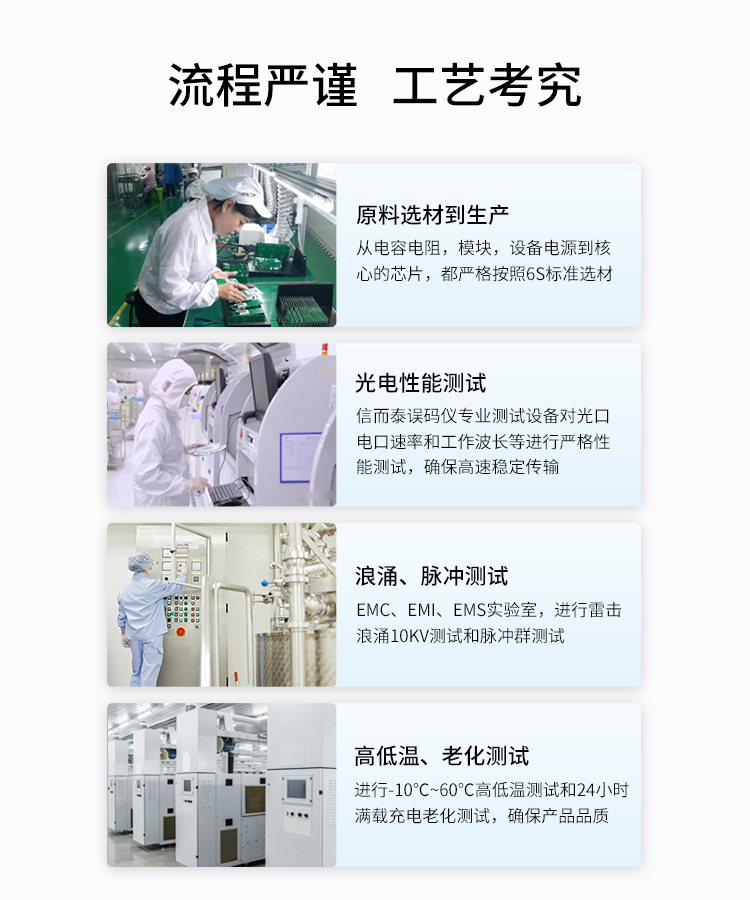 流程严谨 工艺考究

原料选材到生产

从电容电阻，模块，设备电源到核心的芯片，都严格按照6S标准选材

光电性能测试

信而泰误码仪专业测试设备对光口电口速率和工作波长等进行严格性能测试，确保高速稳定传输

浪涌、脉冲测试

EMC、EMI、EMS实验室，进行雷击浪涌10KV测试和脉冲群测试

高低温、老化测试

进行-10°C~60°C高低温测试和24小时满载充电老化测试，确保产品品质