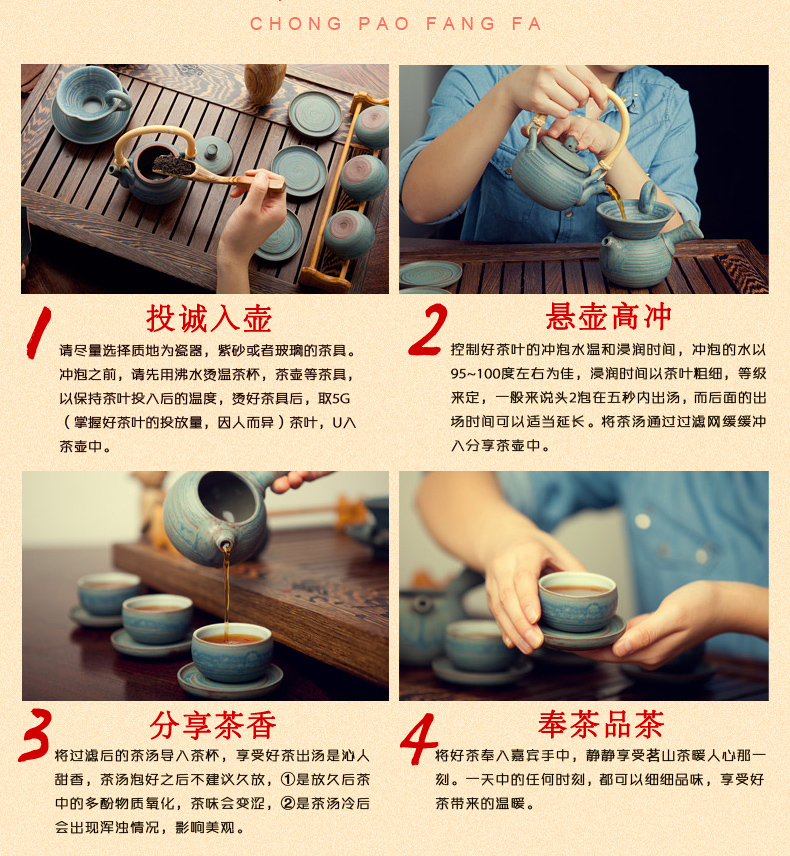 CHONG PAO FANG FA

1 投诚入壶

请尽量选择质地为瓷器，紫砂或者玻璃的茶具。冲泡之前，请先用沸水烫温茶杯，茶壶等茶具，以保持茶叶投入后的温度，烫好茶具后，取5G（掌握好茶叶的投放量，因人而异）茶叶，U入茶壶中。

2 悬壶高冲

控制好茶叶的冲泡水温和浸润时间，冲泡的水以95~100度左右为佳，浸润时间以茶叶粗细，等级来定，一般来说头2泡在五秒内出汤，而后面的出场时间可以适当延长。将茶汤通过过滤网缓缓冲入分享茶壶中。

3 分享茶香

将过滤后的茶汤导入茶杯，享受好茶出汤是沁人甜香，茶汤泡好之后不建议久放，①是放久后茶中的多酚物质氧化，茶味会变涩，②是茶汤冷后会出现浑浊情况，影响美观。

4 奉茶品茶

将好茶奉入嘉宾手中，静静享受茗山茶暖人心那一刻。一天中的任何时刻，都可以细细品味，享受好茶带来的温暖。