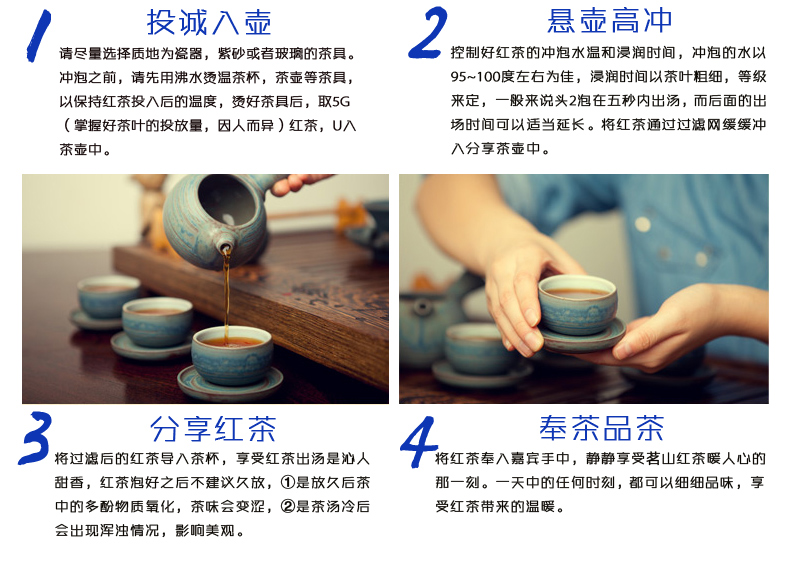 1 投诚入壶

请尽量选择质地为瓷器，紫砂或者玻璃的茶具。冲泡之前，请先用沸水烫温茶杯，茶壶等茶具，以保持红茶投入后的温度，烫好茶具后，取5G（掌握好茶叶的投放量，因人而异）红茶，U入茶壶中。

2 悬壶高冲

控制好红茶的冲泡水温和浸润时间，冲泡的水以95~100度左右为佳，浸润时间以茶叶粗细，等级来定，一般来说头2泡在五秒内出汤，而后面的出场时间可以适当延长。将红茶通过过滤网缓缓冲入分享茶壶中。

3 分享红茶

将过滤后的红茶导入茶杯，享受红茶出汤是沁人甜香，红茶泡好之后不建议久放，①是放久后茶中的多酚物质氧化，茶味会变涩，②是茶汤冷后会出现浑浊情况，影响美观。

4 奉茶品茶

将红茶奉入嘉宾手中，静静享受茗山红茶暖人心的那一刻。一天中的任何时刻，都可以细细品味，享受红茶带来的温暖。