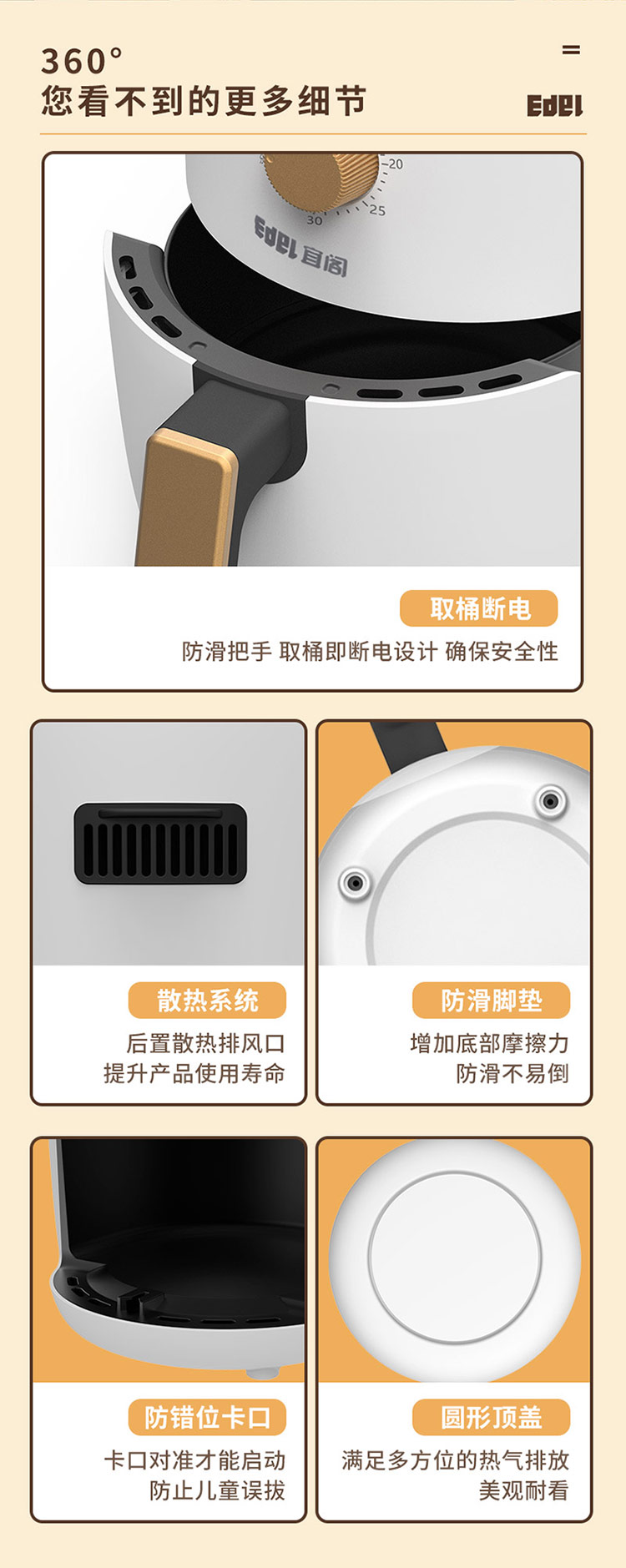 360°
您看不到的更多细节

Edel

20
25
30

Edel 宜阁

取桶断电
防滑把手 取桶即断电设计 确保安全性

散热系统
后置散热排风口
提升产品使用寿命

防滑脚垫
增加底部摩擦力
防滑不易倒

防错位卡口
卡口对准才能启动
防止儿童误拔

圆形顶盖
满足多方位的热气排放
美观耐看