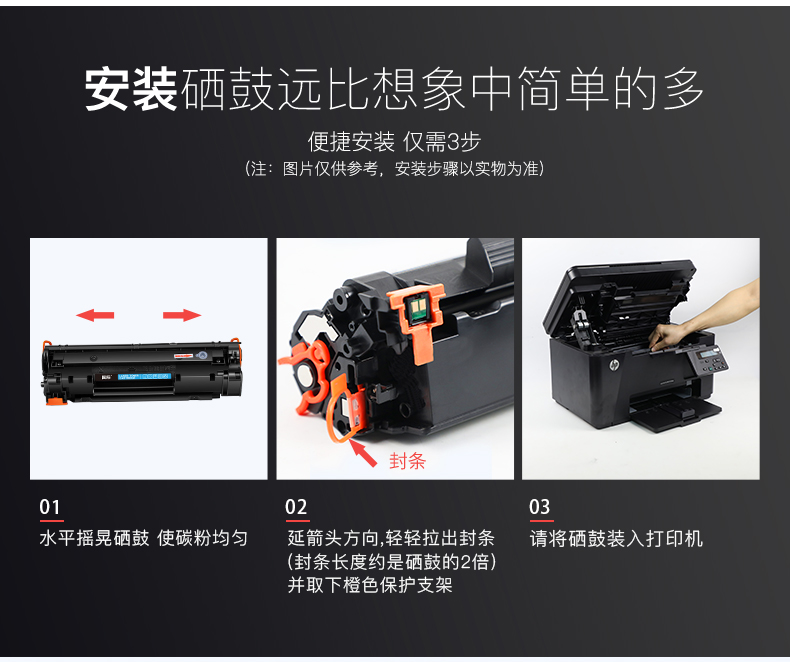 安装硒鼓远比想象中简单的多

便捷安装 仅需3步

（注：图片仅供参考，安装步骤以实物为准）

封条

01
水平摇晃硒鼓 使碳粉均匀

02
延箭头方向,轻轻拉出封条
（封条长度约是硒鼓的2倍）
并取下橙色保护支架

03
请将硒鼓装入打印机