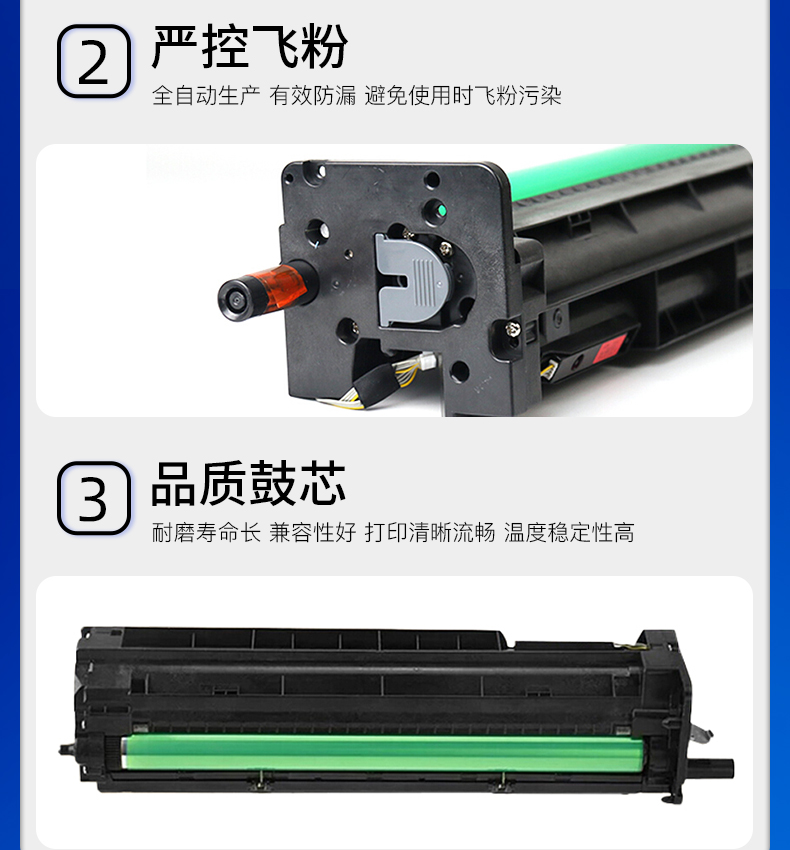 2 严控飞粉

全自动生产 有效防漏 避免使用时飞粉污染

3 品质鼓芯

耐磨寿命长 兼容性好 打印清晰流畅 温度稳定性高