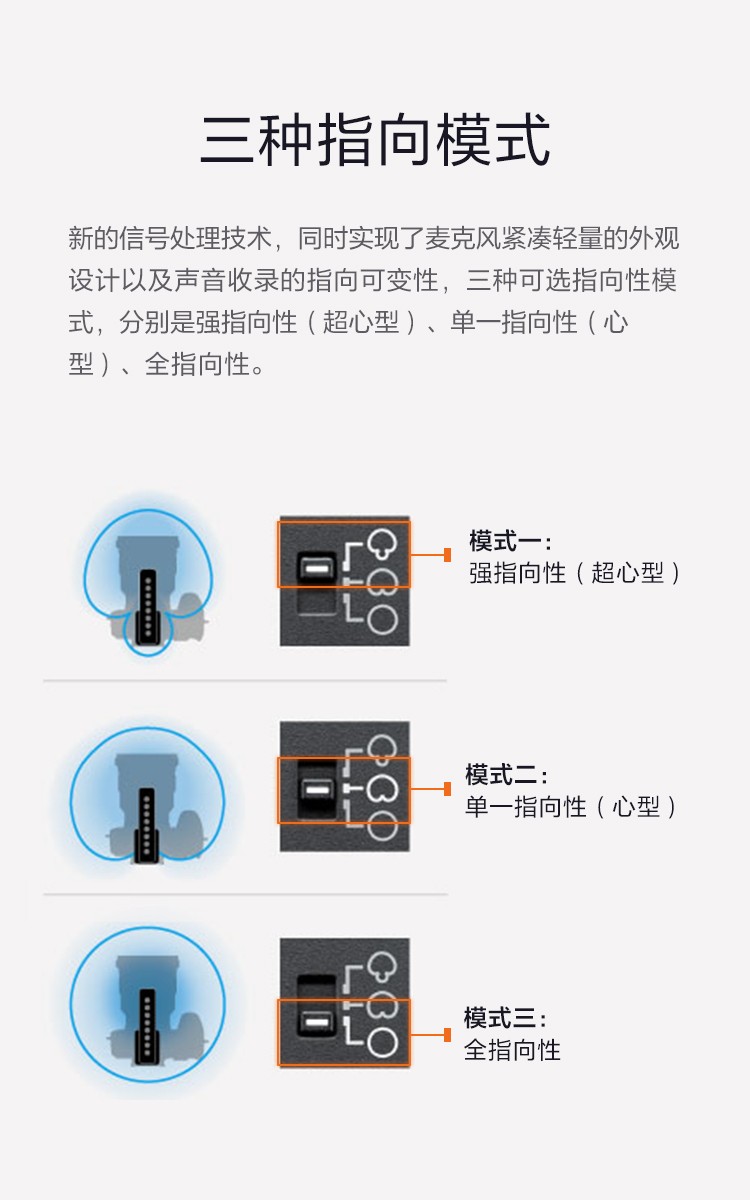 三种指向模式

新的信号处理技术，同时实现了麦克风紧凑轻量的外观设计以及声音收录的指向可变性，三种可选指向性模式，分别是强指向性（超心型）、单一指向性（心型）、全指向性。

模式一：
强指向性（超心型）

模式二：
单一指向性（心型）

模式三：
全指向性