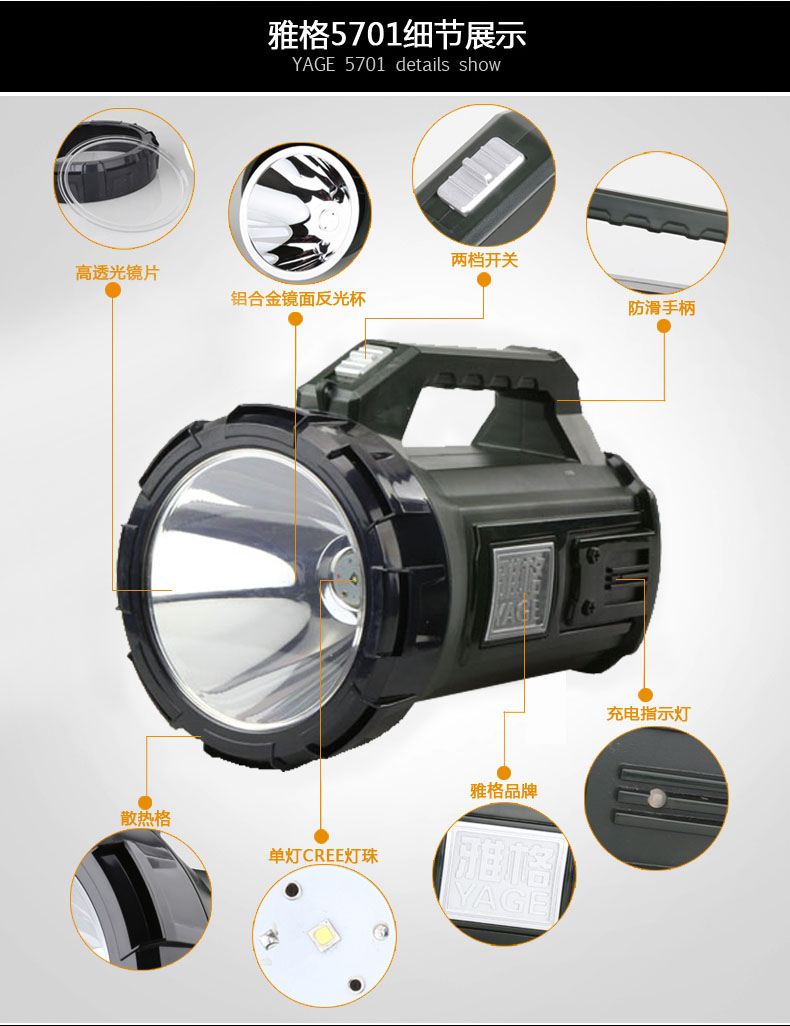 雅格5701细节展示
YAGE 5701 details show

高透光镜片

铝合金镜面反光杯

两档开关

防滑手柄

雅格
YAGE

充电指示灯

雅格品牌

散热格

单灯CREE灯珠

雅格
YAGE