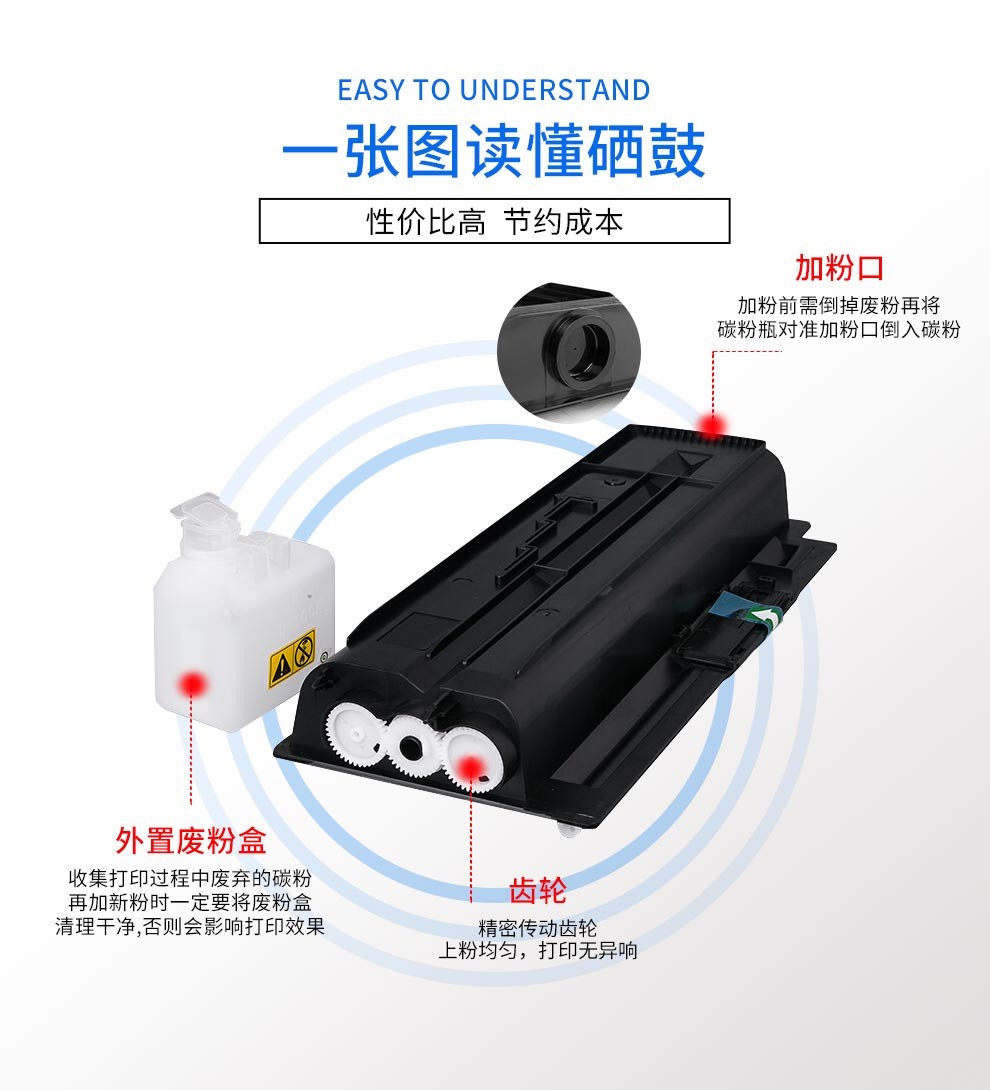 EASY TO UNDERSTAND

一张图读懂硒鼓

性价比高 节约成本

加粉口

加粉前需倒掉废粉再将碳粉瓶对准加粉口倒入碳粉

外置废粉盒

收集打印过程中废弃的碳粉再加新粉时一定要将废粉盒清理干净,否则会影响打印效果

齿轮

精密传动齿轮
上粉均匀，打印无异响