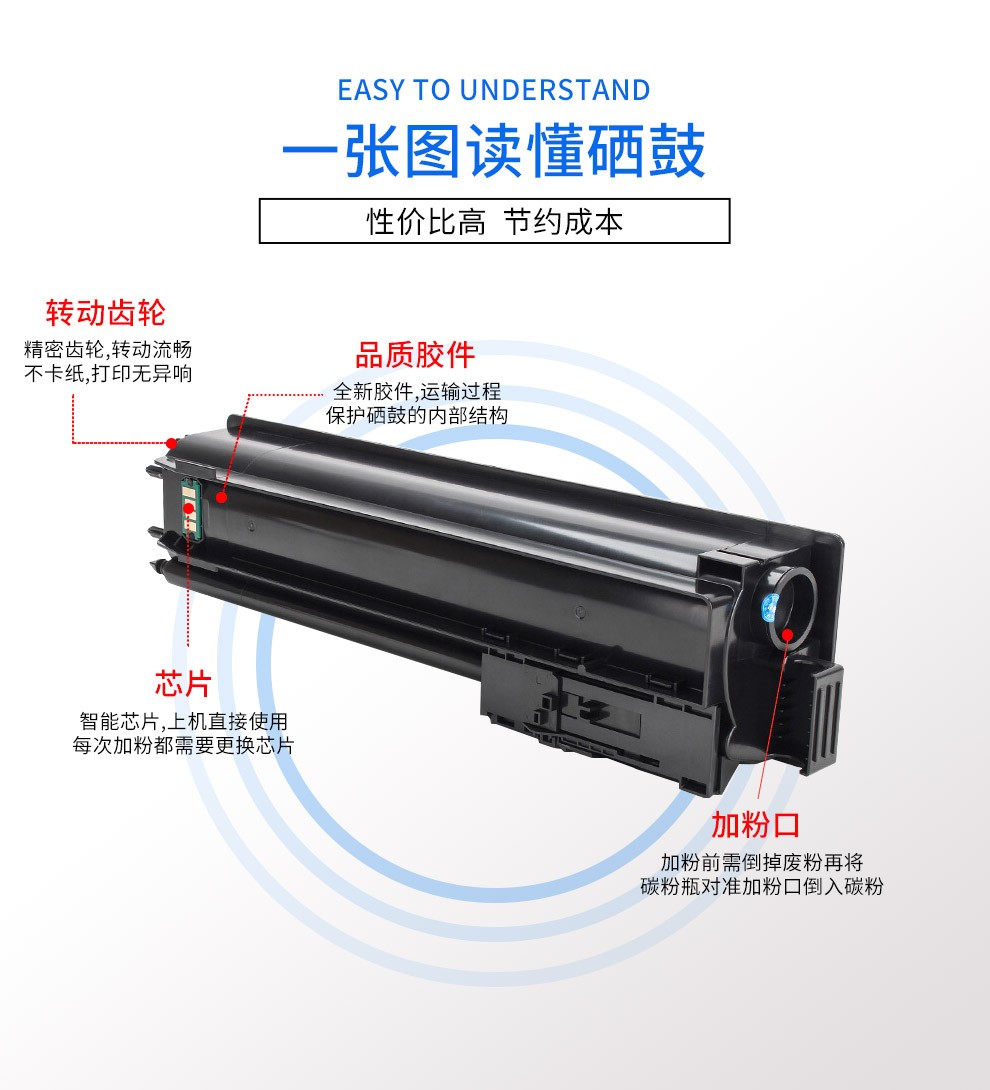 EASY TO UNDERSTAND

一张图读懂硒鼓

性价比高 节约成本

转动齿轮

精密齿轮,转动流畅
不卡纸,打印无异响

品质胶件

全新胶件,运输过程
保护硒鼓的内部结构

芯片

智能芯片,上机直接使用
每次加粉都需要更换芯片

加粉口

加粉前需倒掉废粉再将
碳粉瓶对准加粉口倒入碳粉