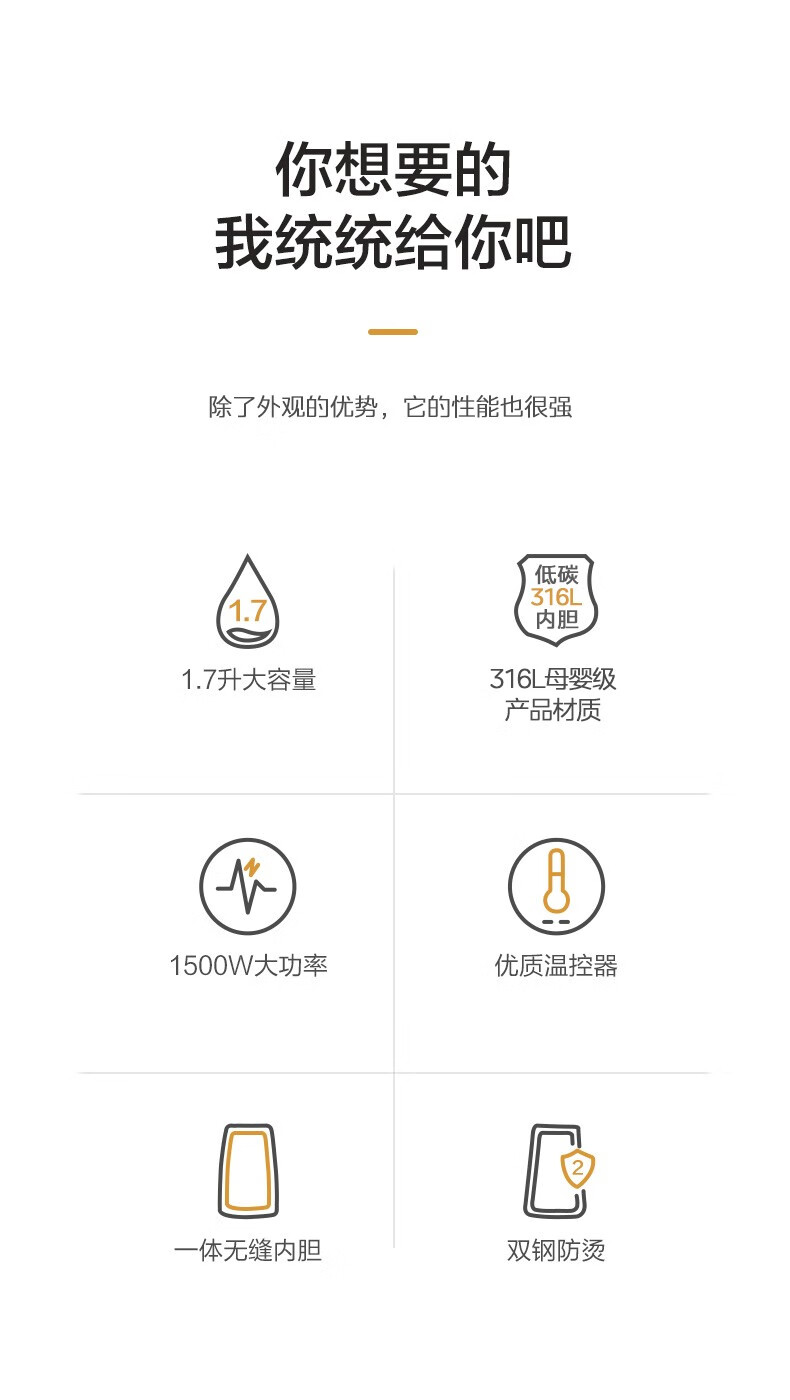 你想要的
我统统给你吧

除了外观的优势，它的性能也很强

1.7

1.7升大容量

低碳
316L
内胆

316L母婴级
产品材质

1500W大功率

优质温控器

一体无缝内胆

2

双钢防烫