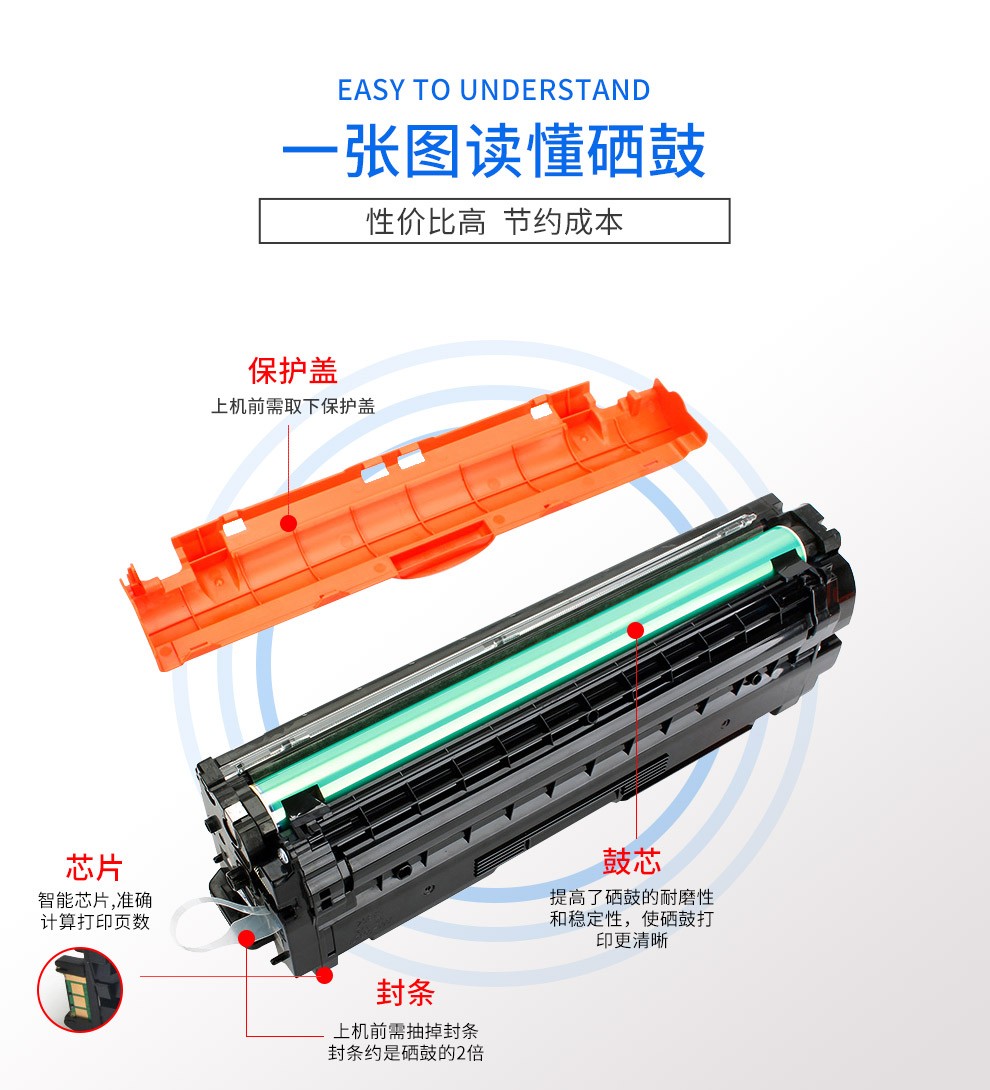 EASY TO UNDERSTAND

一张图读懂硒鼓

性价比高 节约成本

保护盖

上机前需取下保护盖

芯片

智能芯片,准确计算打印页数

鼓芯

提高了硒鼓的耐磨性和稳定性，使硒鼓打印更清晰

封条

上机前需抽掉封条 封条约是硒鼓的2倍