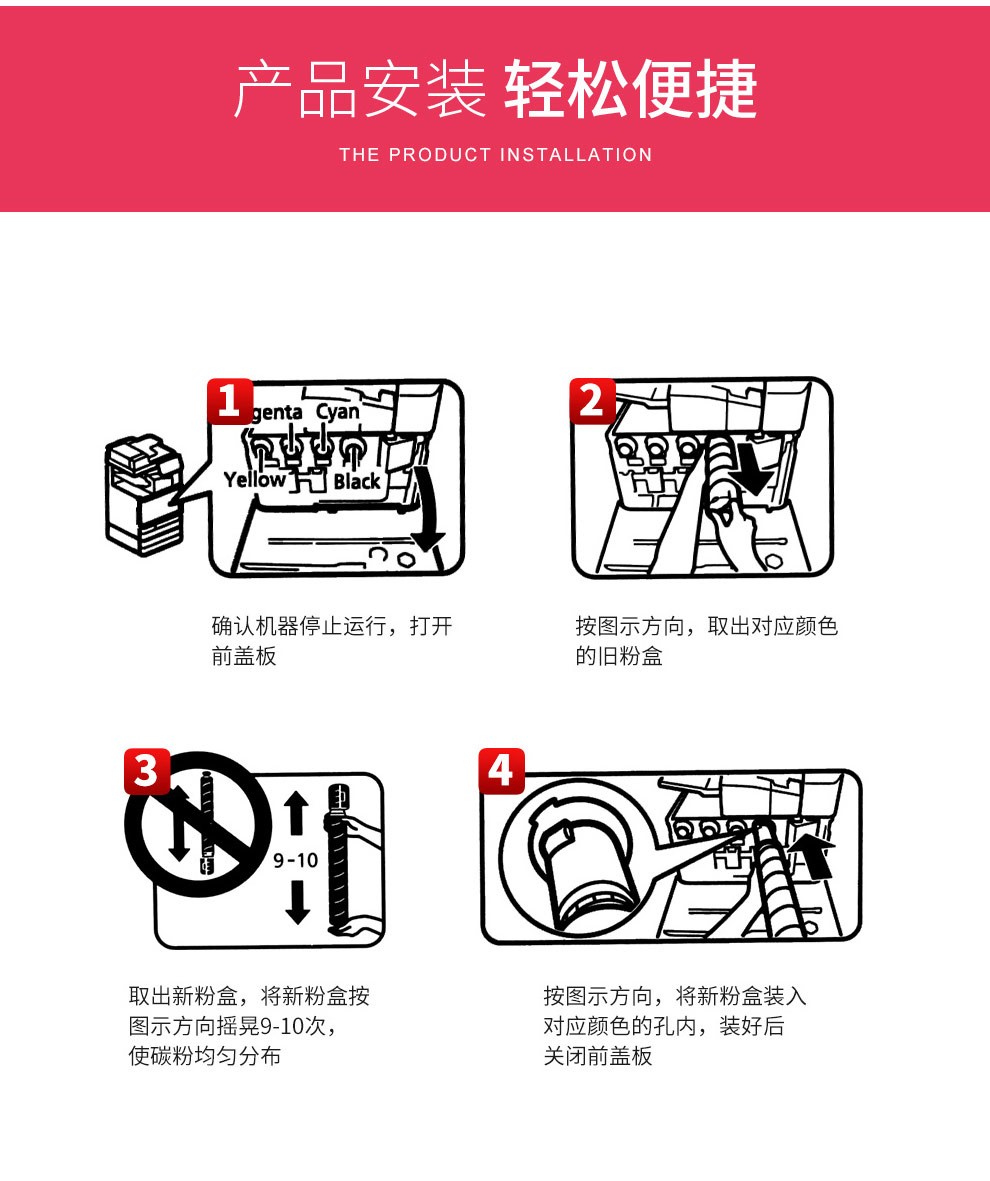 产品安装 轻松便捷
THE PRODUCT INSTALLATION

1
genta Cyan
Yellow Black

确认机器停止运行，打开前盖板

2

按图示方向，取出对应颜色的旧粉盒

3
9-10

取出新粉盒，将新粉盒按图示方向摇晃9-10次，使碳粉均匀分布

4

按图示方向，将新粉盒装入对应颜色的孔内，装好后关闭前盖板