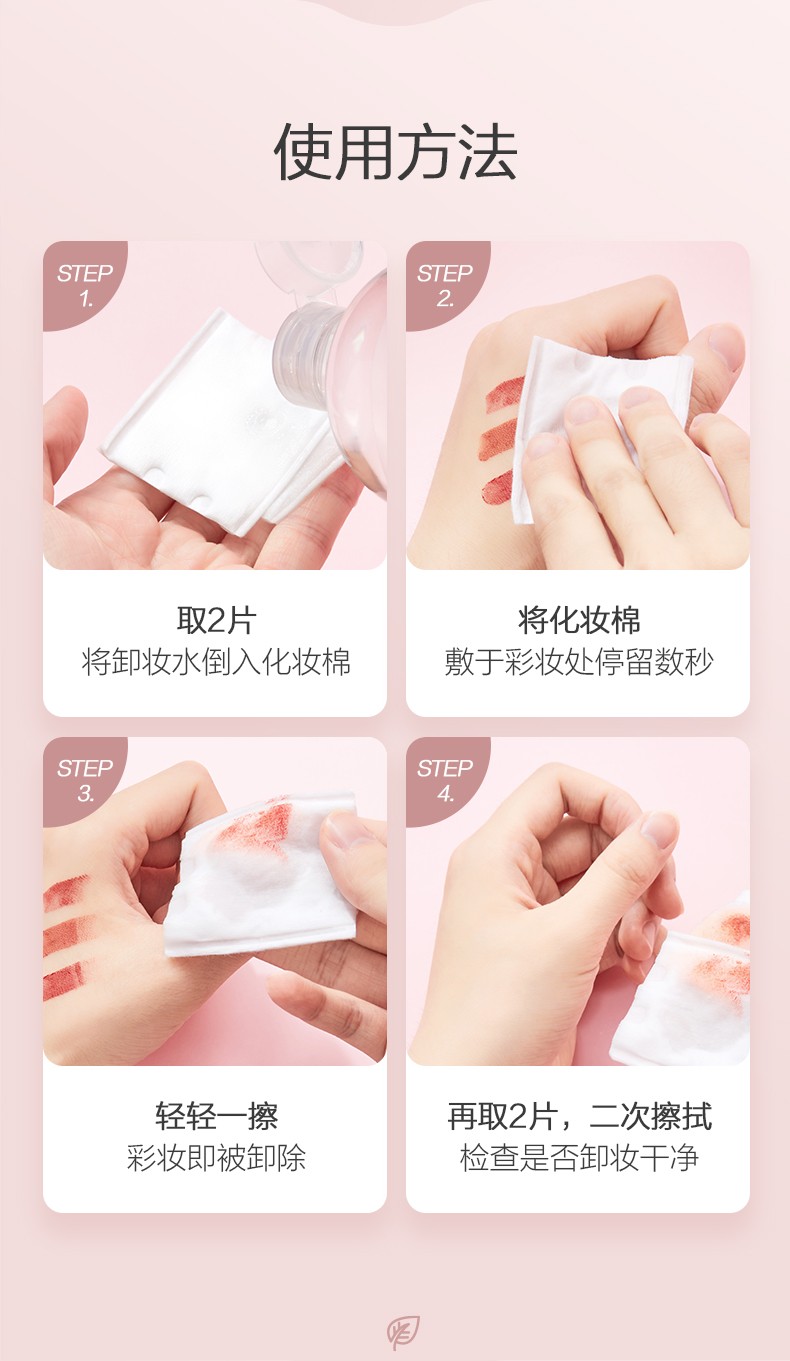 使用方法

STEP 1.

取2片
将卸妆水倒入化妆棉

STEP 2.

将化妆棉
敷于彩妆处停留数秒

STEP 3.

轻轻一擦
彩妆即被卸除

STEP 4.

再取2片，二次擦拭
检查是否卸妆干净