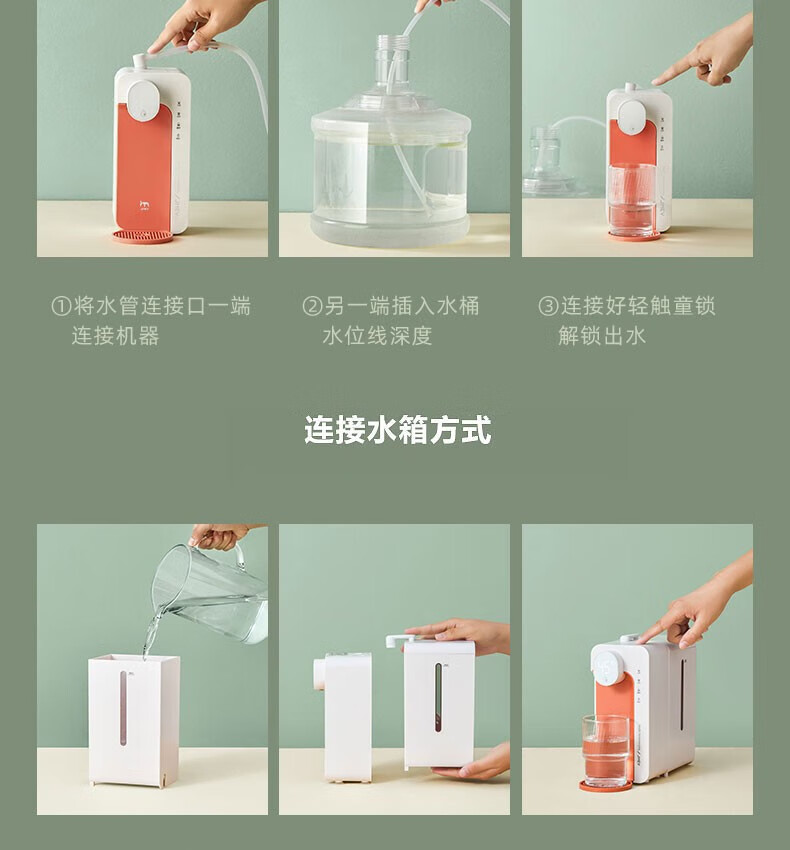 ①将水管连接口一端连接机器

②另一端插入水桶水位线深度

③连接好轻触童锁解锁出水

连接水箱方式