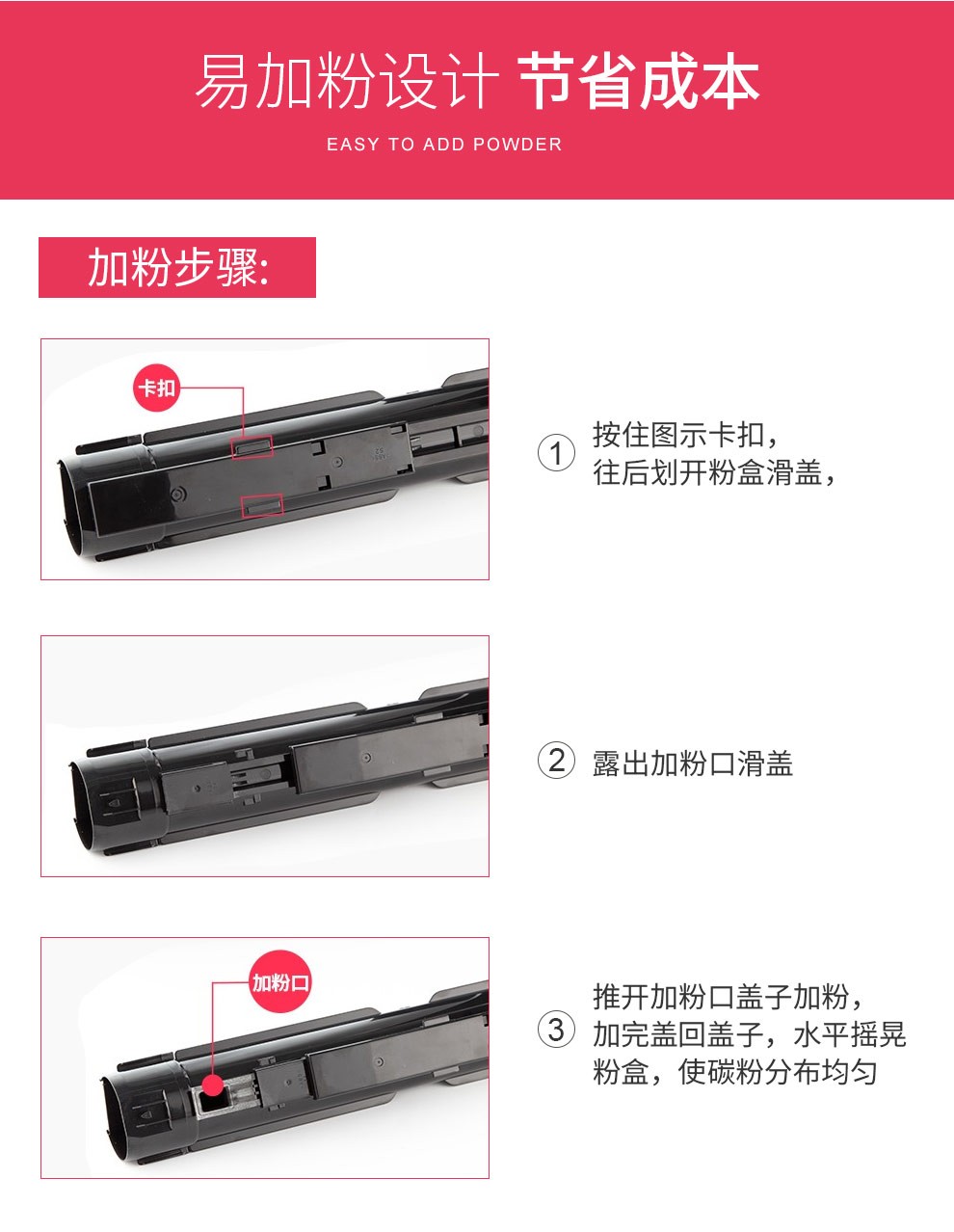 易加粉设计 节省成本

EASY TO ADD POWDER

加粉步骤:

卡扣

① 按住图示卡扣，往后划开粉盒滑盖，

② 露出加粉口滑盖

加粉口

③ 推开加粉口盖子加粉，加完盖回盖子，水平摇晃粉盒，使碳粉分布均匀