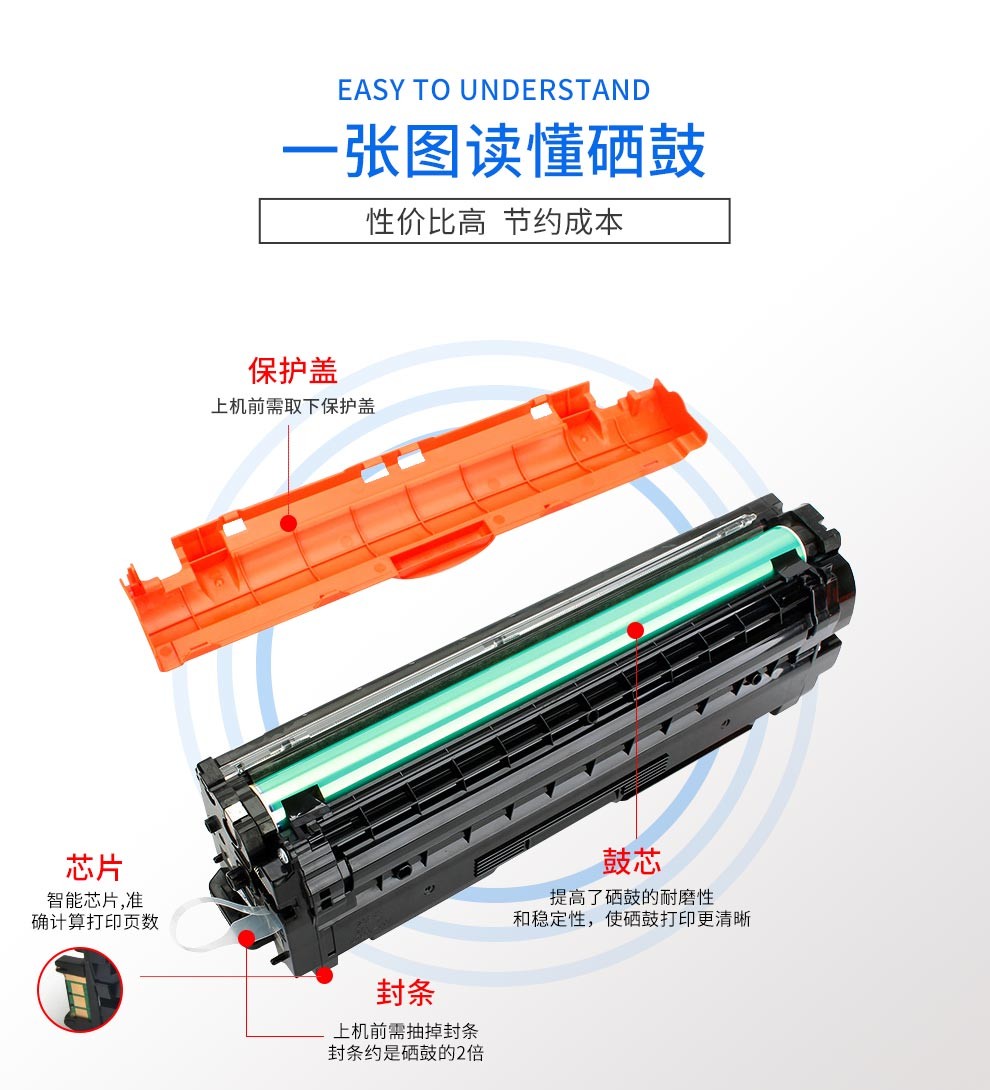 EASY TO UNDERSTAND

一张图读懂硒鼓

性价比高 节约成本

保护盖

上机前需取下保护盖

芯片

智能芯片,准确计算打印页数

鼓芯

提高了硒鼓的耐磨性和稳定性，使硒鼓打印更清晰

封条

上机前需抽掉封条
封条约是硒鼓的2倍