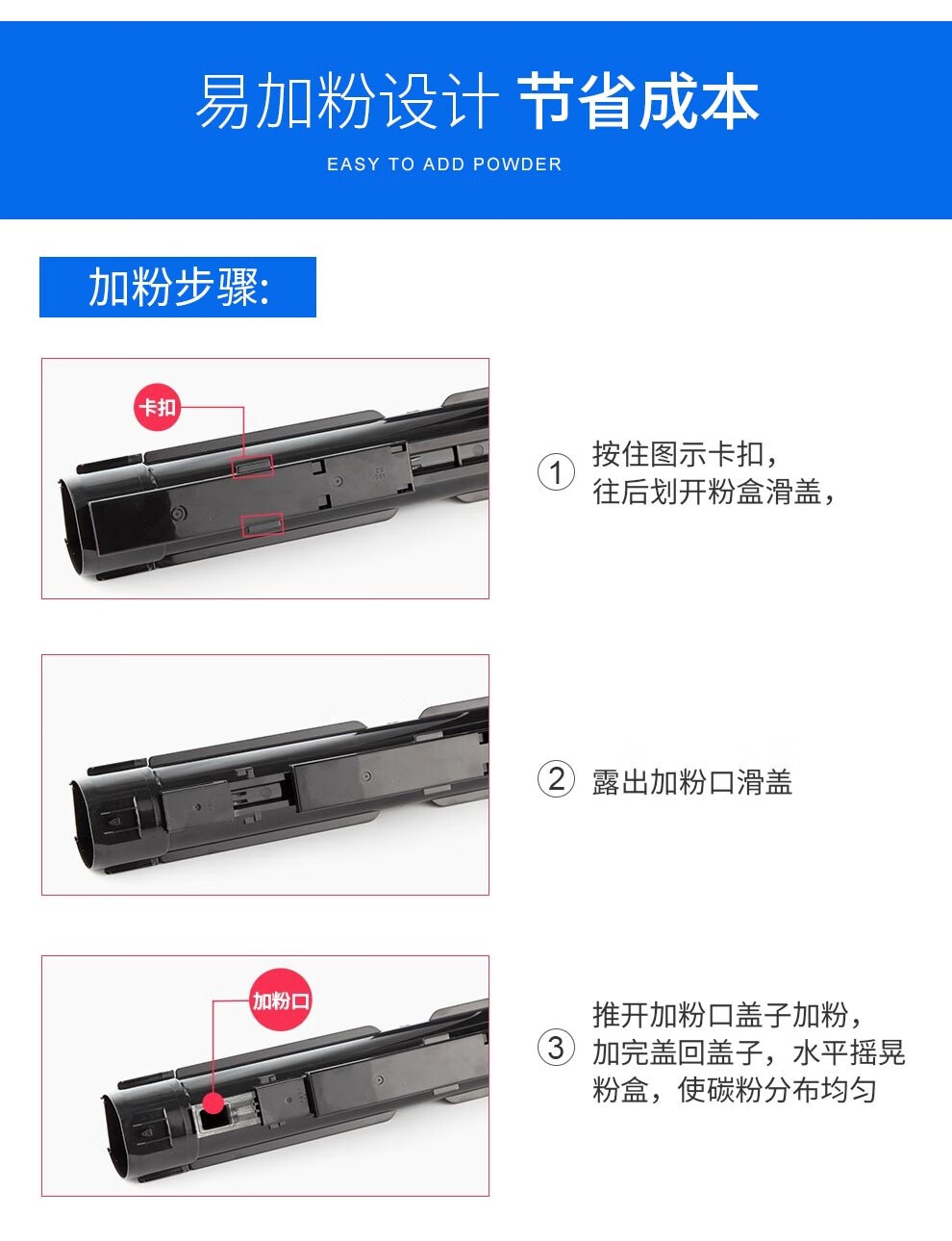 易加粉设计 节省成本

EASY TO ADD POWDER

加粉步骤:

卡扣

① 按住图示卡扣，往后划开粉盒滑盖，

② 露出加粉口滑盖

加粉口

③ 推开加粉口盖子加粉，加完盖回盖子，水平摇晃粉盒，使碳粉分布均匀