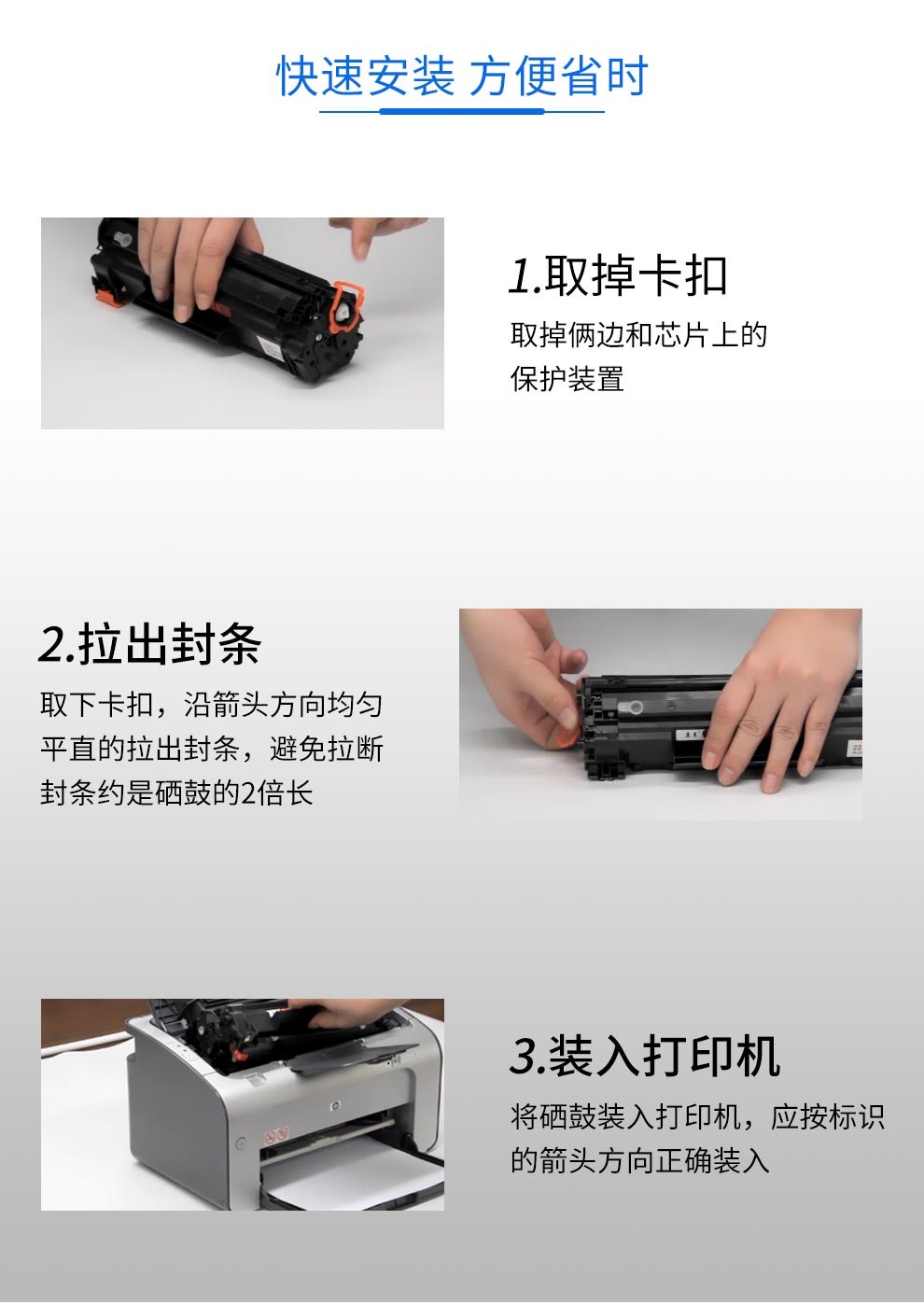 快速安装 方便省时

1.取掉卡扣

取掉俩边和芯片上的保护装置

2.拉出封条

取下卡扣，沿箭头方向均匀平直的拉出封条，避免拉断封条约是硒鼓的2倍长

3.装入打印机

将硒鼓装入打印机，应按标识的箭头方向正确装入