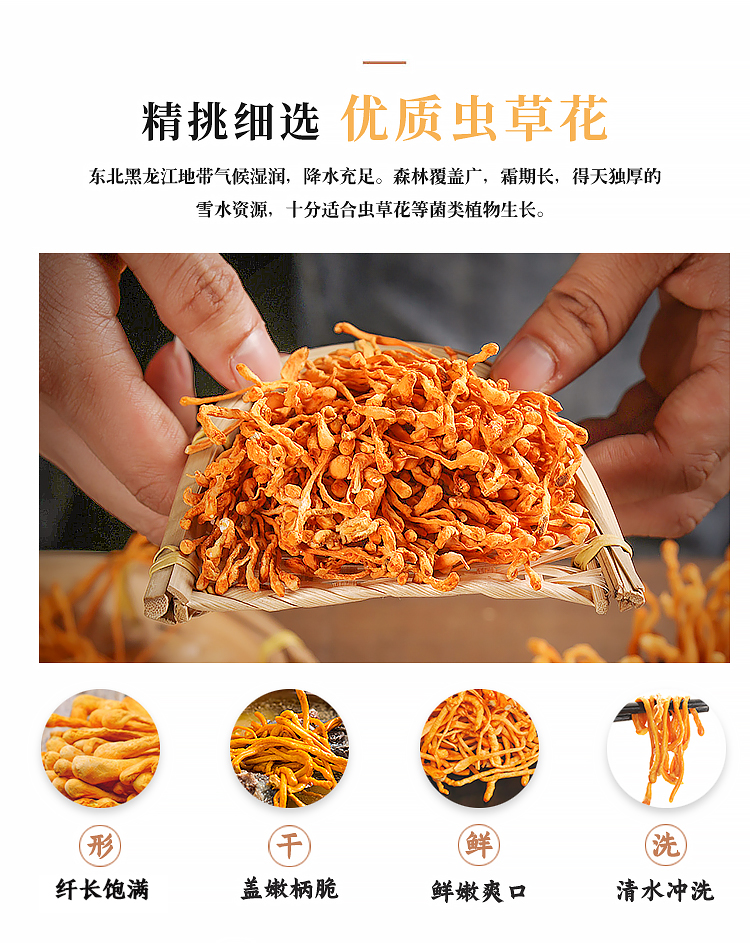 精挑细选 优质虫草花

东北黑龙江地带气候湿润，降水充足。森林覆盖广，霜期长，得天独厚的雪水资源，十分适合虫草花等菌类植物生长。

形
纤长饱满

干
盖嫩柄脆

鲜
鲜嫩爽口

洗
清水冲洗