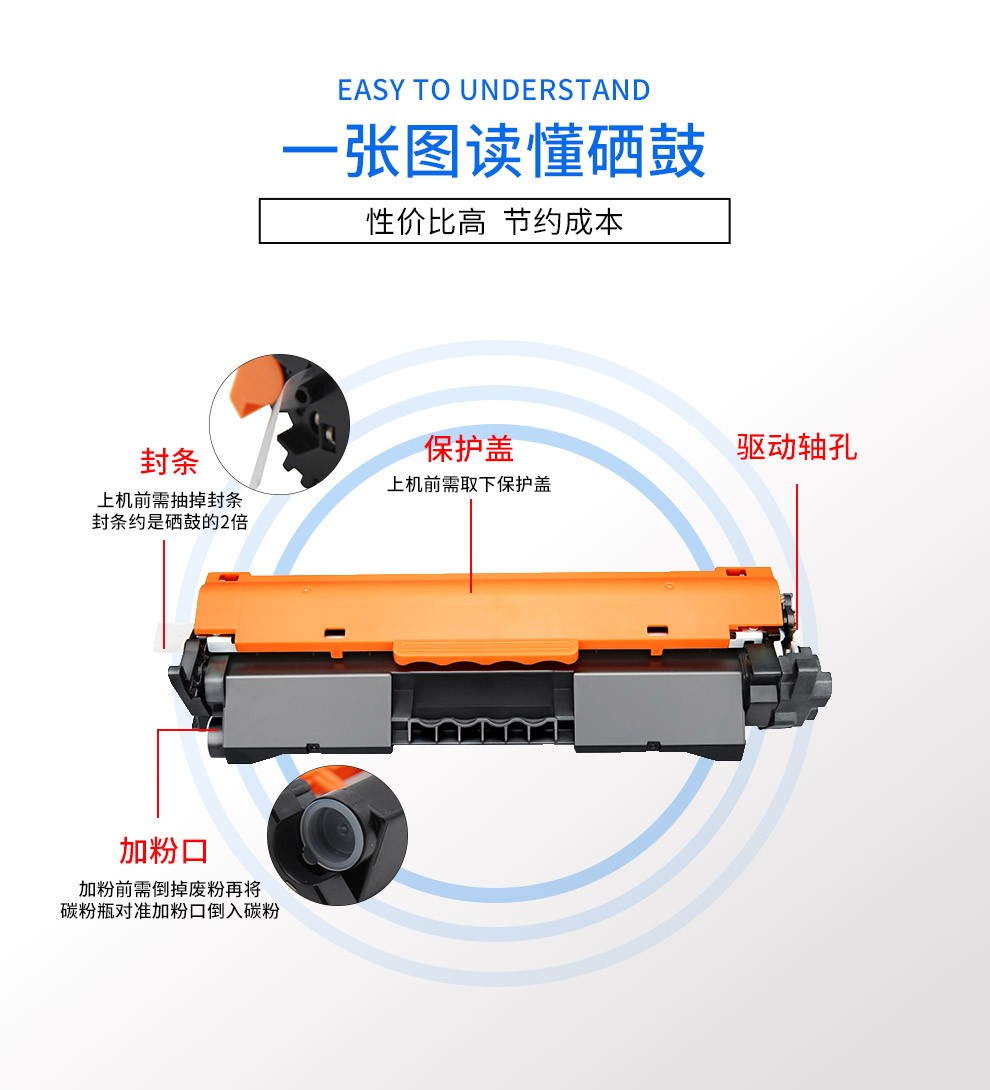 EASY TO UNDERSTAND

一张图读懂硒鼓

性价比高 节约成本

封条

上机前需抽掉封条
封条约是硒鼓的2倍

保护盖

上机前需取下保护盖

驱动轴孔

加粉口

加粉前需倒掉废粉再将
碳粉瓶对准加粉口倒入碳粉