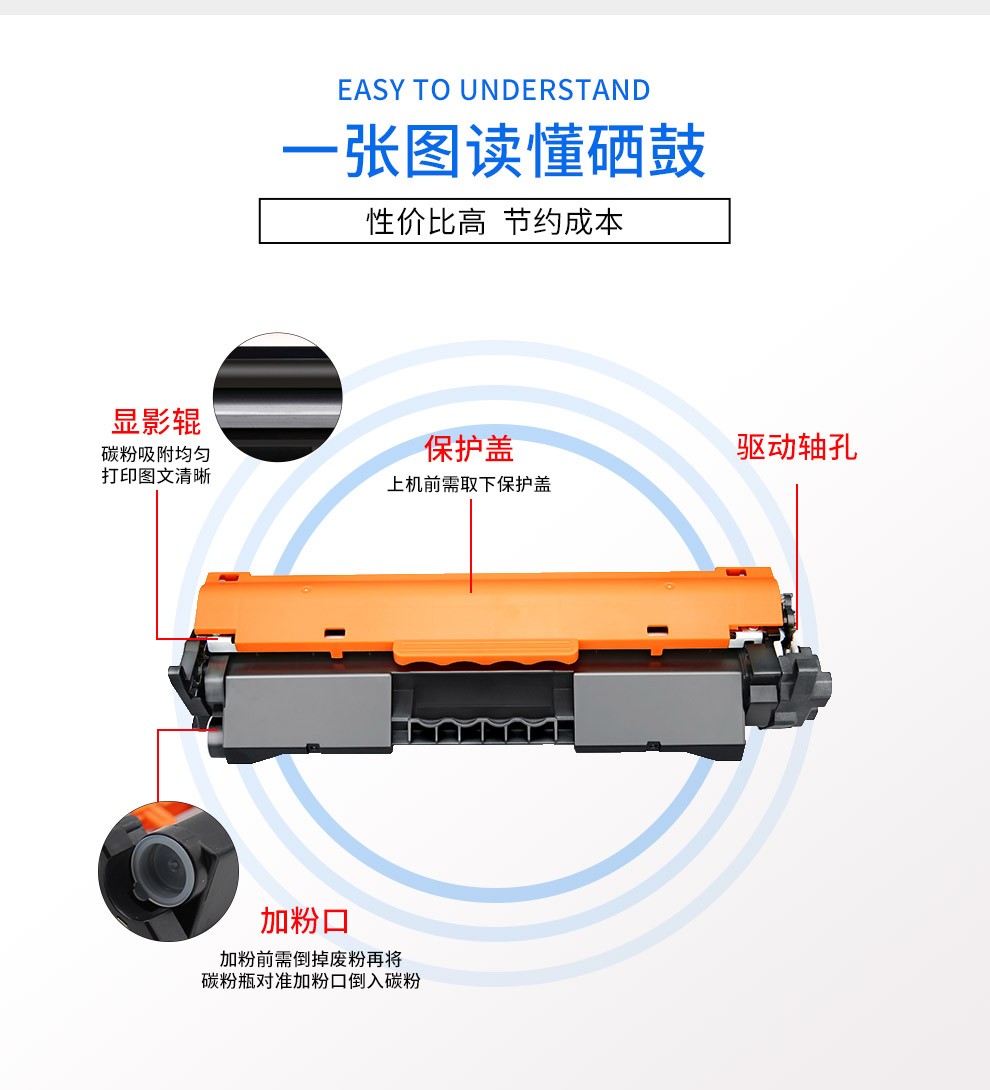 EASY TO UNDERSTAND

一张图读懂硒鼓

性价比高 节约成本

显影辊
碳粉吸附均匀
打印图文清晰

保护盖
上机前需取下保护盖

驱动轴孔

加粉口
加粉前需倒掉废粉再将
碳粉瓶对准加粉口倒入碳粉