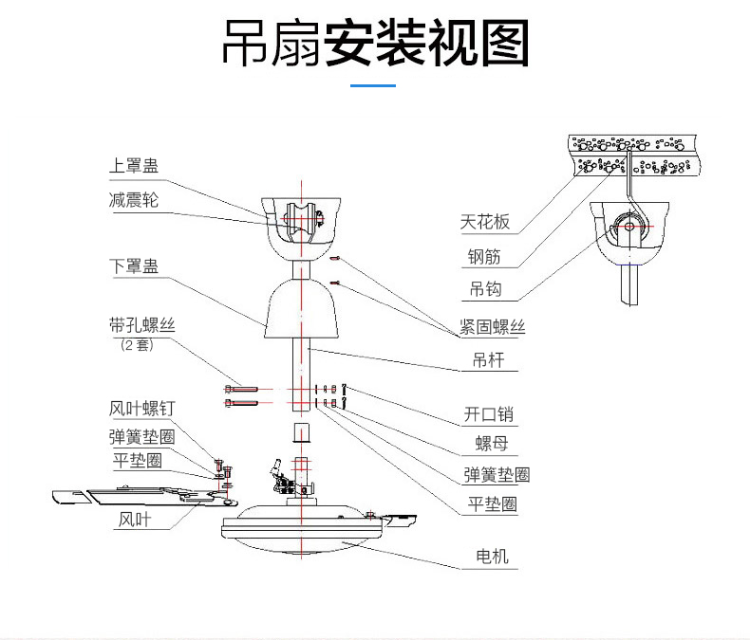 吊扇安装视图

上罩盅
减震轮
下罩盅
带孔螺丝
(2套)
风叶螺钉
弹簧垫圈
平垫圈
风叶

天花板
钢筋
吊钩
紧固螺丝
吊杆
开口销
螺母
弹簧垫圈
平垫圈
电机