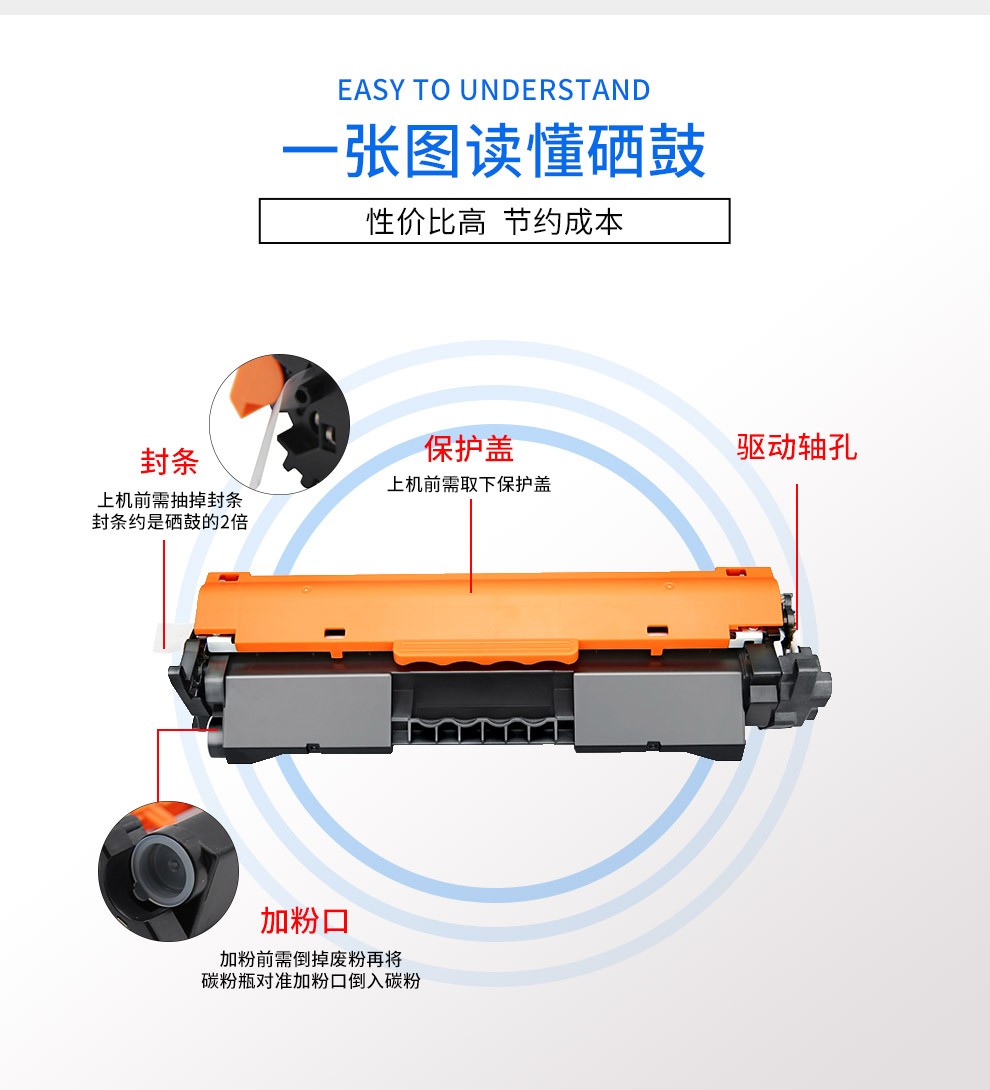 EASY TO UNDERSTAND

一张图读懂硒鼓

性价比高 节约成本

封条

上机前需抽掉封条
封条约是硒鼓的2倍

保护盖

上机前需取下保护盖

驱动轴孔

加粉口

加粉前需倒掉废粉再将
碳粉瓶对准加粉口倒入碳粉