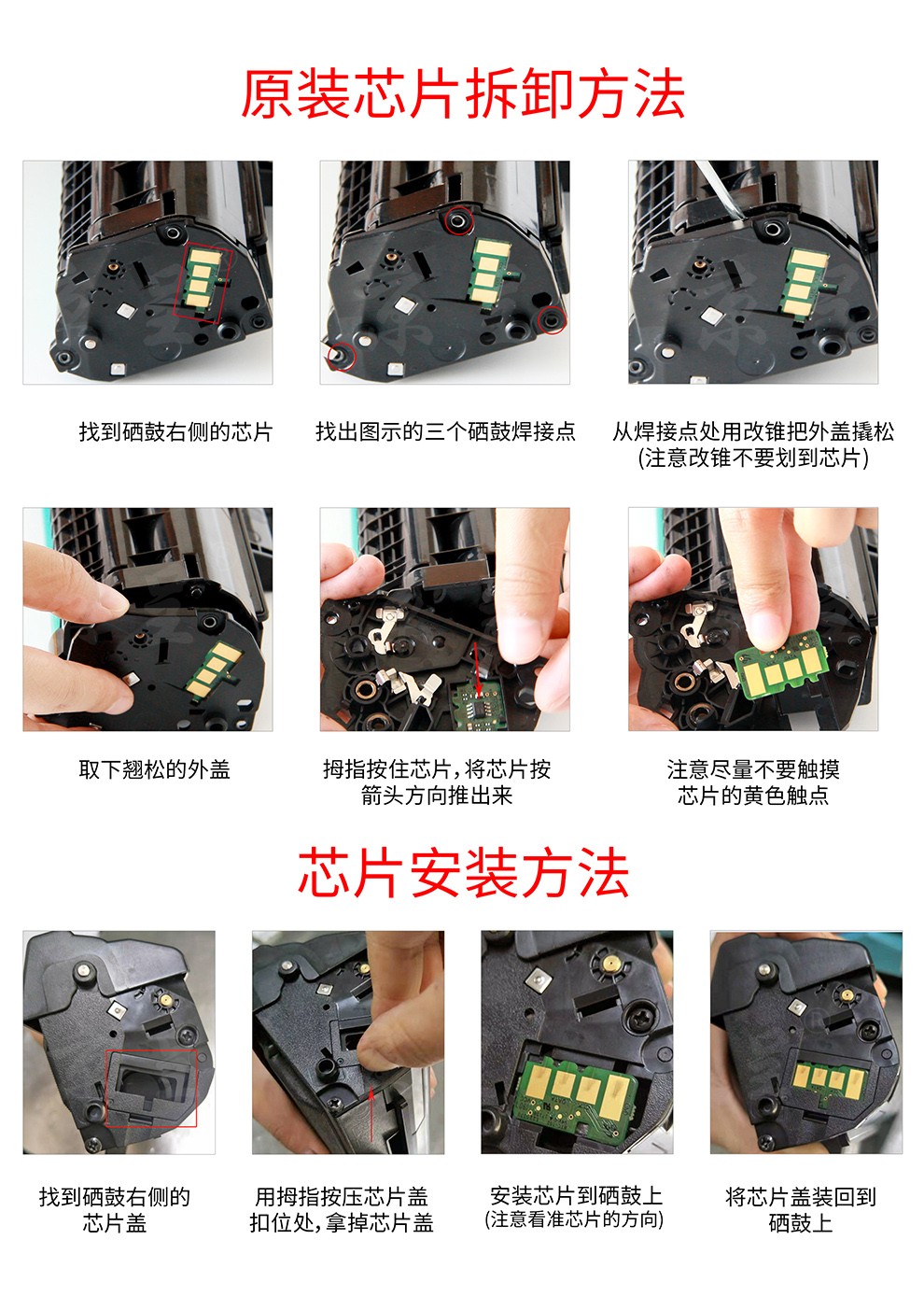 原装芯片拆卸方法

找到硒鼓右侧的芯片

找出图示的三个硒鼓焊接点

从焊接点处用改锥把外盖撬松
(注意改锥不要划到芯片)

取下翘松的外盖

拇指按住芯片，将芯片按箭头方向推出来

注意尽量不要触摸芯片的黄色触点

芯片安装方法

找到硒鼓右侧的芯片盖

用拇指按压芯片盖扣位处，拿掉芯片盖

安装芯片到硒鼓上
(注意看准芯片的方向)

将芯片盖装回到硒鼓上