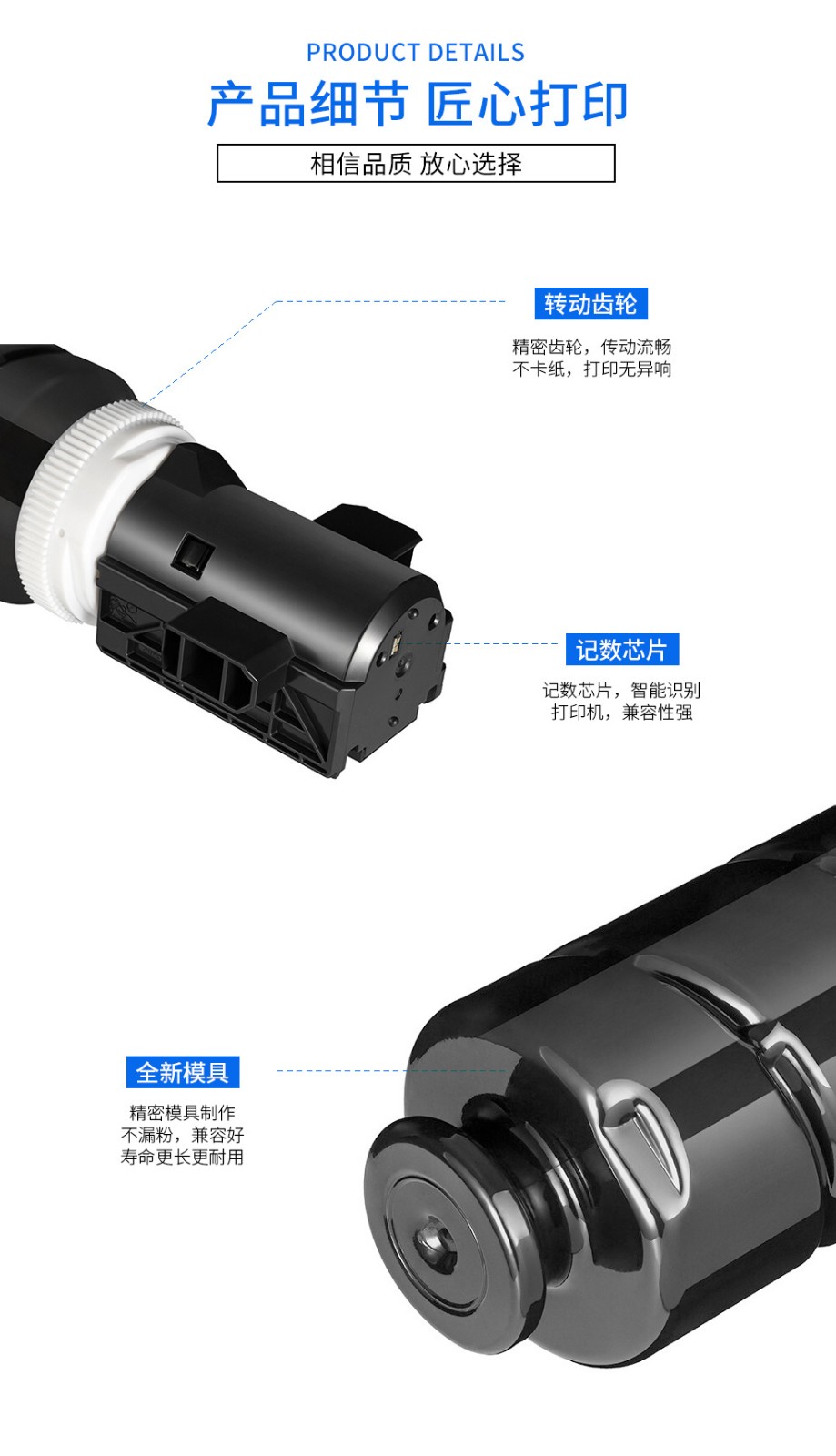 PRODUCT DETAILS

产品细节 匠心打印

相信品质 放心选择

转动齿轮

精密齿轮，传动流畅
不卡纸，打印无异响

记数芯片

记数芯片，智能识别
打印机，兼容性强

全新模具

精密模具制作
不漏粉，兼容好
寿命更长更耐用