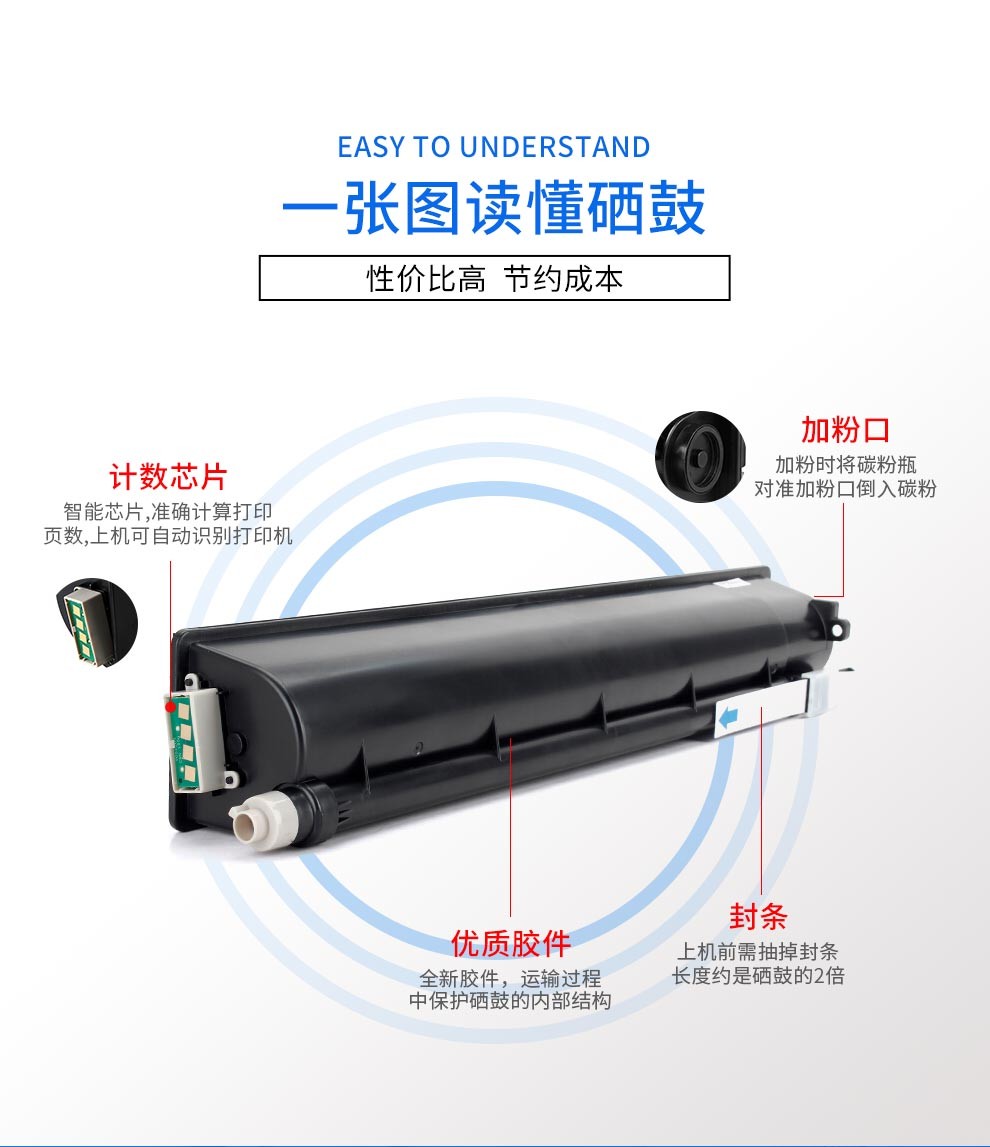 EASY TO UNDERSTAND

一张图读懂硒鼓

性价比高 节约成本

计数芯片

智能芯片,准确计算打印页数,上机可自动识别打印机

加粉口

加粉时将碳粉瓶对准加粉口倒入碳粉

优质胶件

全新胶件，运输过程中保护硒鼓的内部结构

封条

上机前需抽掉封条长度约是硒鼓的2倍