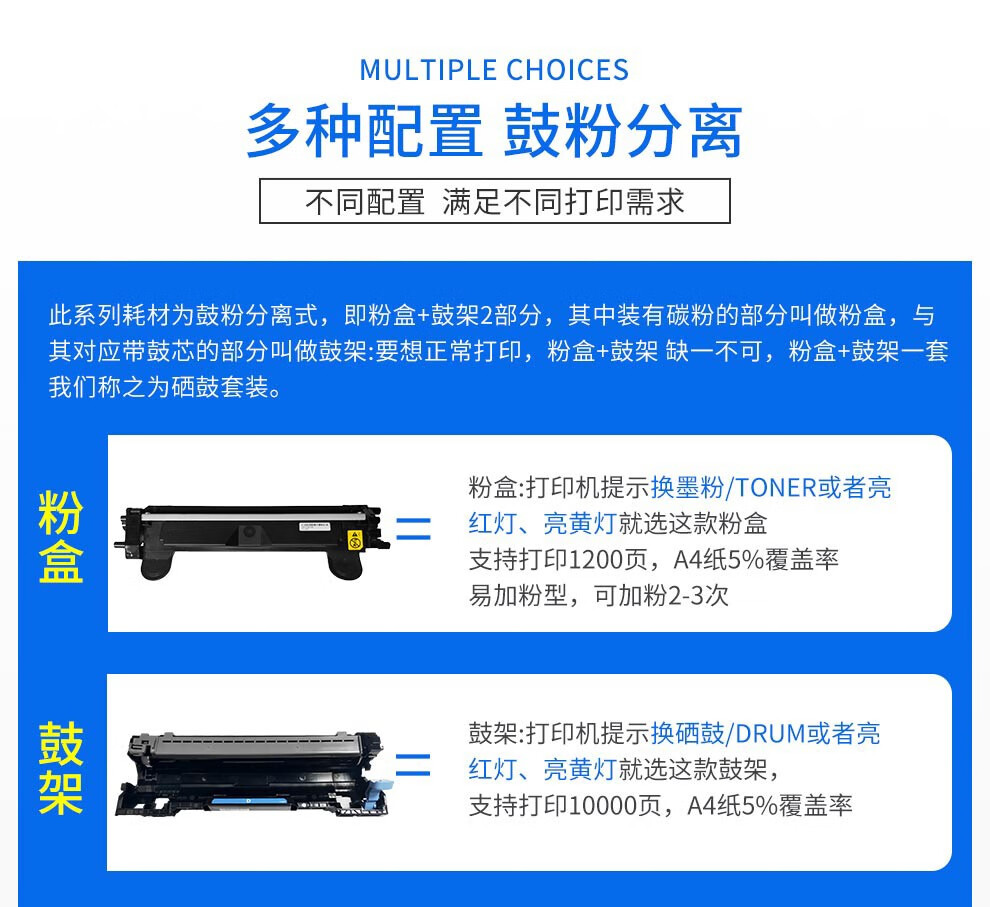 MULTIPLE CHOICES

多种配置 鼓粉分离

不同配置 满足不同打印需求

此系列耗材为鼓粉分离式，即粉盒+鼓架2部分，其中装有碳粉的部分叫做粉盒，与其对应带鼓芯的部分叫做鼓架:要想正常打印，粉盒+鼓架 缺一不可，粉盒+鼓架一套我们称之为硒鼓套装。

粉盒

=

粉盒:打印机提示换墨粉/TONER或者亮红灯、亮黄灯就选这款粉盒
支持打印1200页，A4纸5%覆盖率
易加粉型，可加粉2-3次

鼓架

=

鼓架:打印机提示换硒鼓/DRUM或者亮红灯、亮黄灯就选这款鼓架，
支持打印10000页，A4纸5%覆盖率