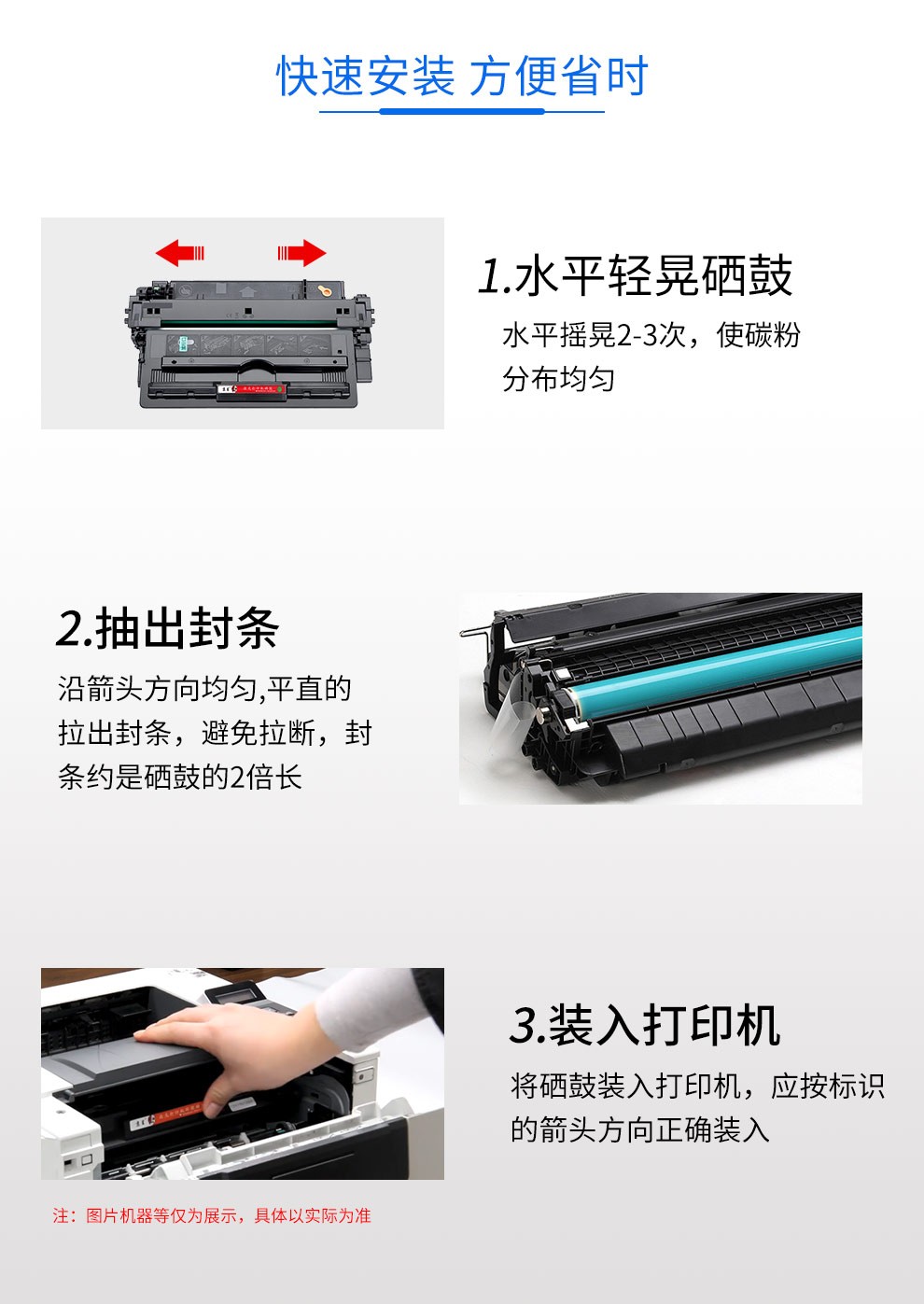 快速安装 方便省时

1.水平轻晃硒鼓

水平摇晃2-3次，使碳粉分布均匀

2.抽出封条

沿箭头方向均匀,平直的拉出封条，避免拉断，封条约是硒鼓的2倍长

3.装入打印机

将硒鼓装入打印机，应按标识的箭头方向正确装入

注：图片机器等仅为展示，具体以实际为准