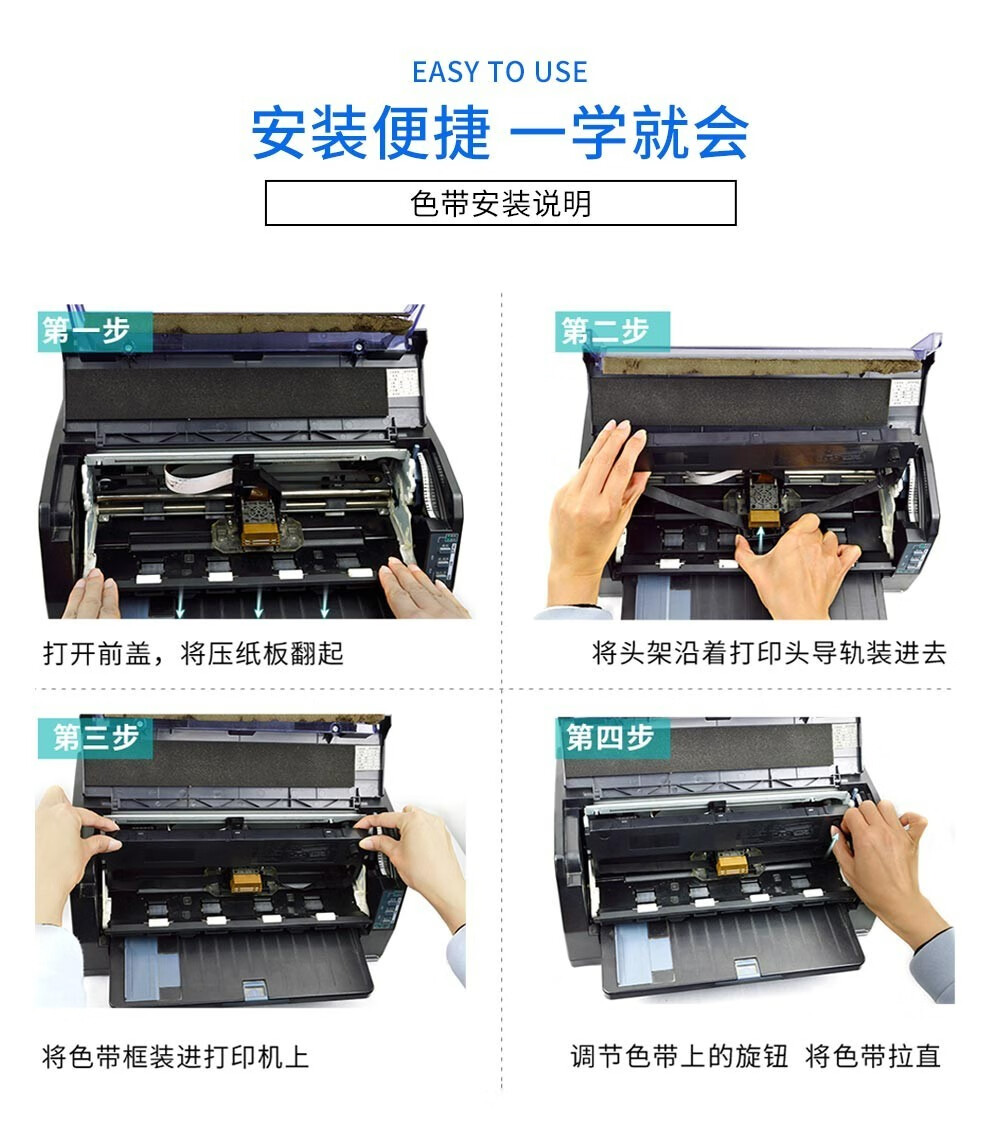 EASY TO USE

安装便捷 一学就会

色带安装说明

第一步

打开前盖，将压纸板翻起

第二步

将头架沿着打印头导轨装进去

第三步

将色带框装进打印机上

第四步

调节色带上的旋钮 将色带拉直