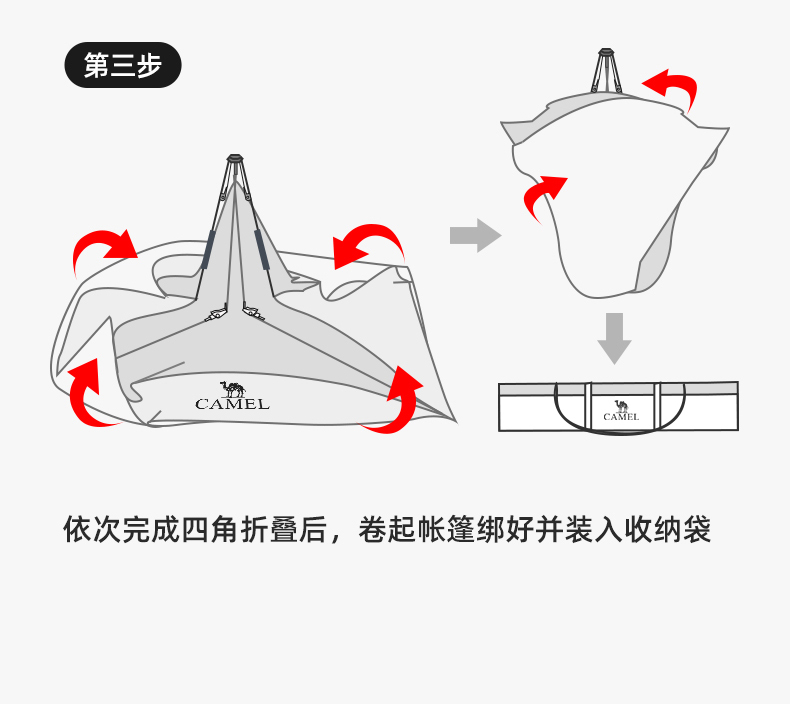 第三步

CAMEL

CAMEL

依次完成四角折叠后，卷起帐篷绑好并装入收纳袋