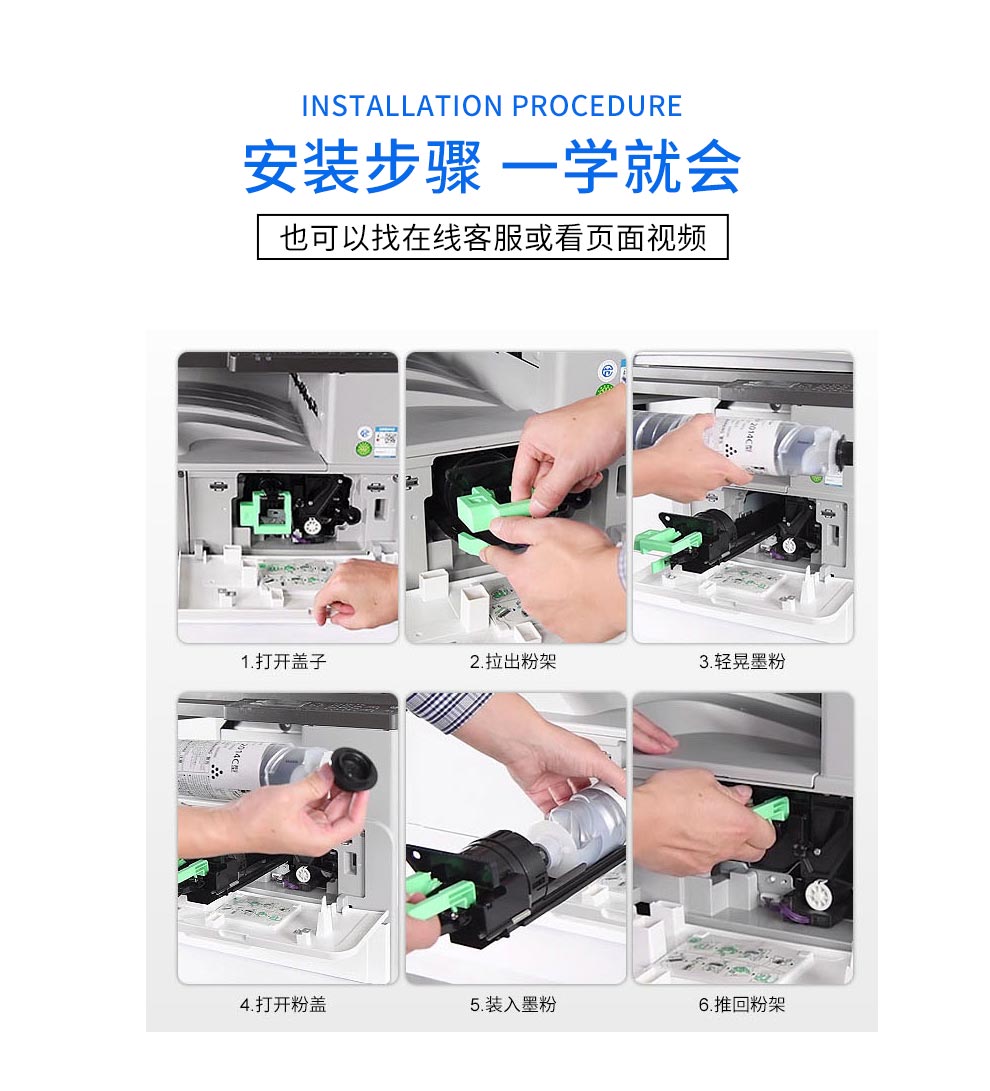 INSTALLATION PROCEDURE

安装步骤 一学就会

也可以找在线客服或看页面视频

1.打开盖子

2.拉出粉架

3.轻晃墨粉

4.打开粉盖

5.装入墨粉

6.推回粉架