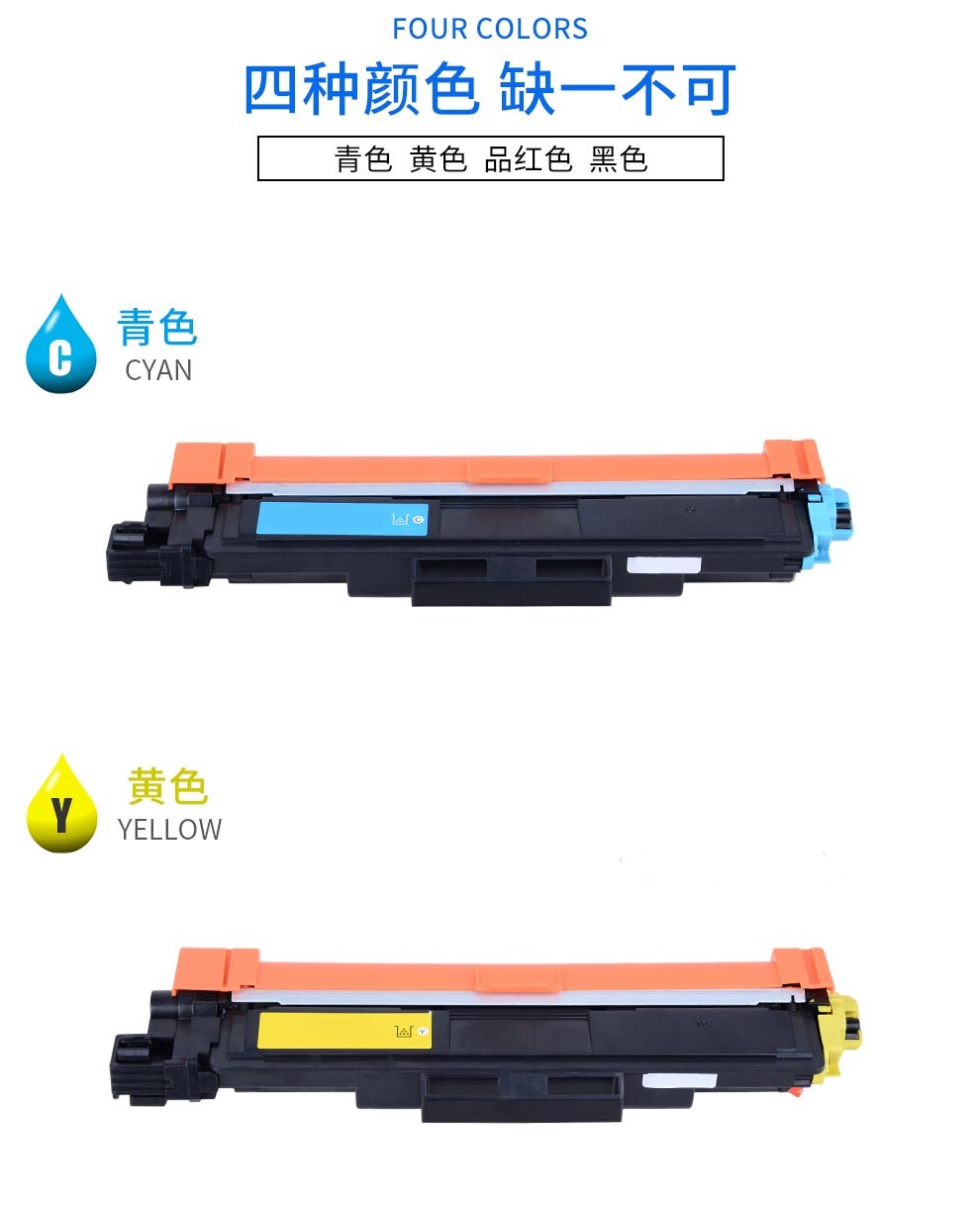 FOUR COLORS
四种颜色 缺一不可

青色 黄色 品红色 黑色

C
青色
CYAN

C

Y
黄色
YELLOW

Y