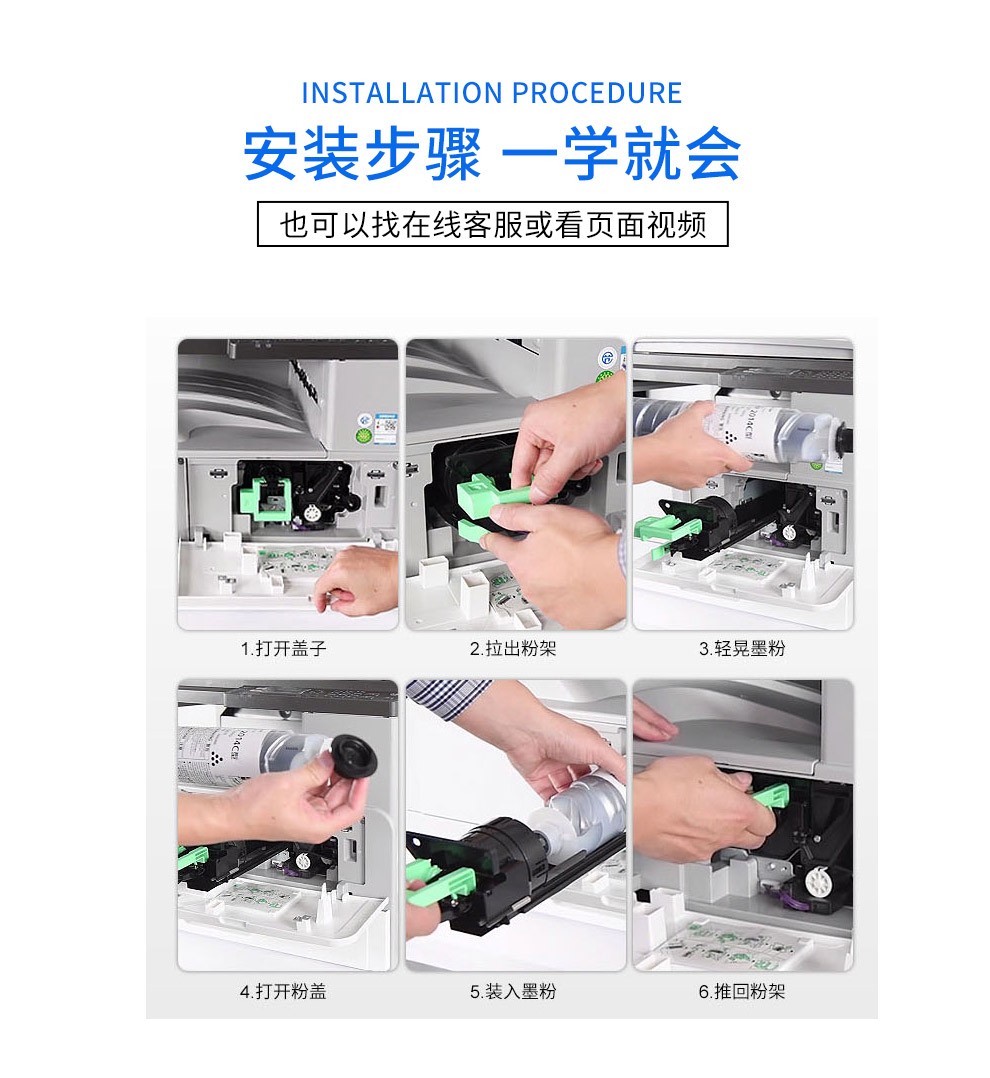 INSTALLATION PROCEDURE

安装步骤 一学就会

也可以找在线客服或看页面视频

1.打开盖子

2.拉出粉架

3.轻晃墨粉

4.打开粉盖

5.装入墨粉

6.推回粉架