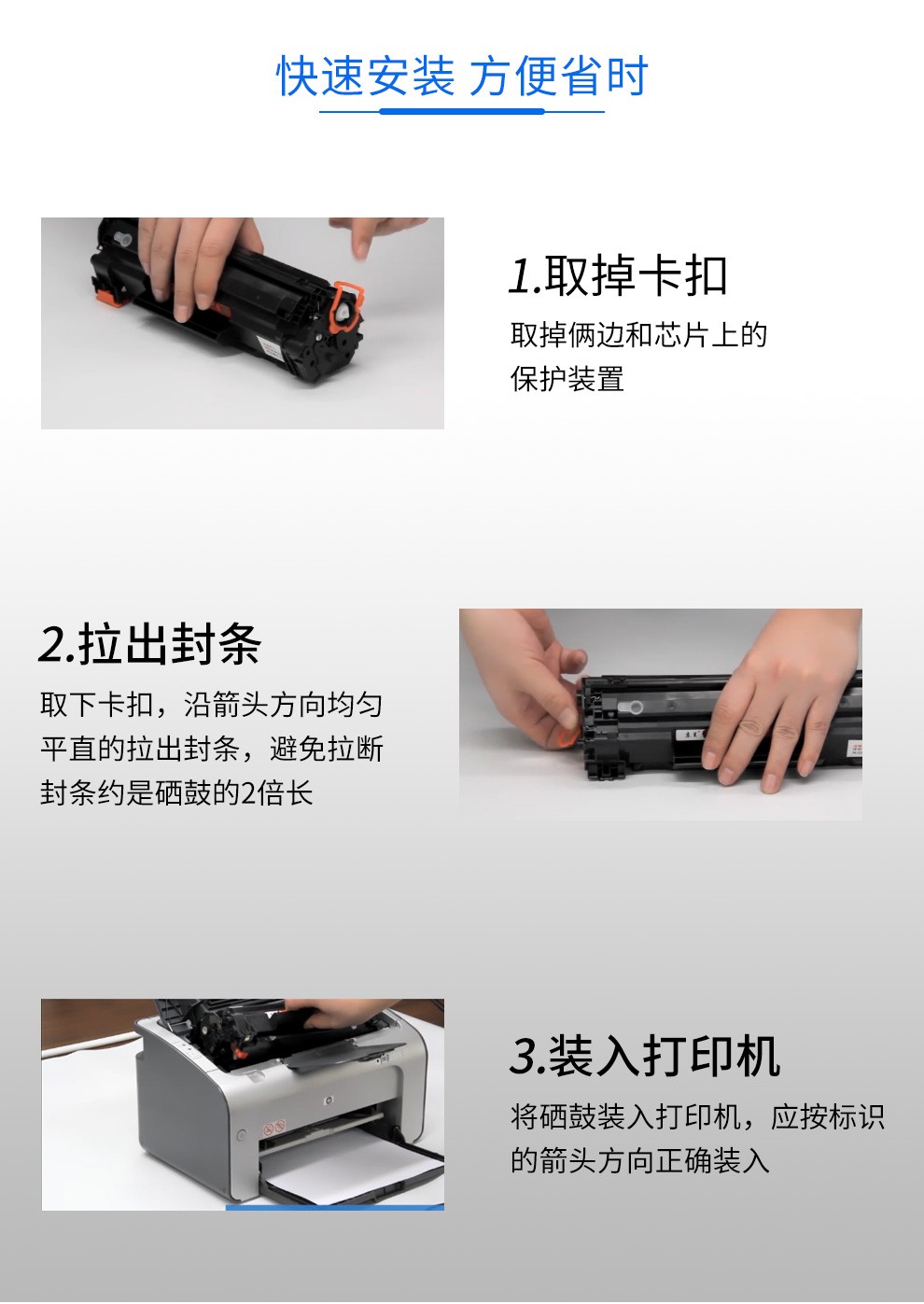 快速安装 方便省时

1.取掉卡扣

取掉俩边和芯片上的保护装置

2.拉出封条

取下卡扣，沿箭头方向均匀平直的拉出封条，避免拉断封条约是硒鼓的2倍长

3.装入打印机

将硒鼓装入打印机，应按标识的箭头方向正确装入