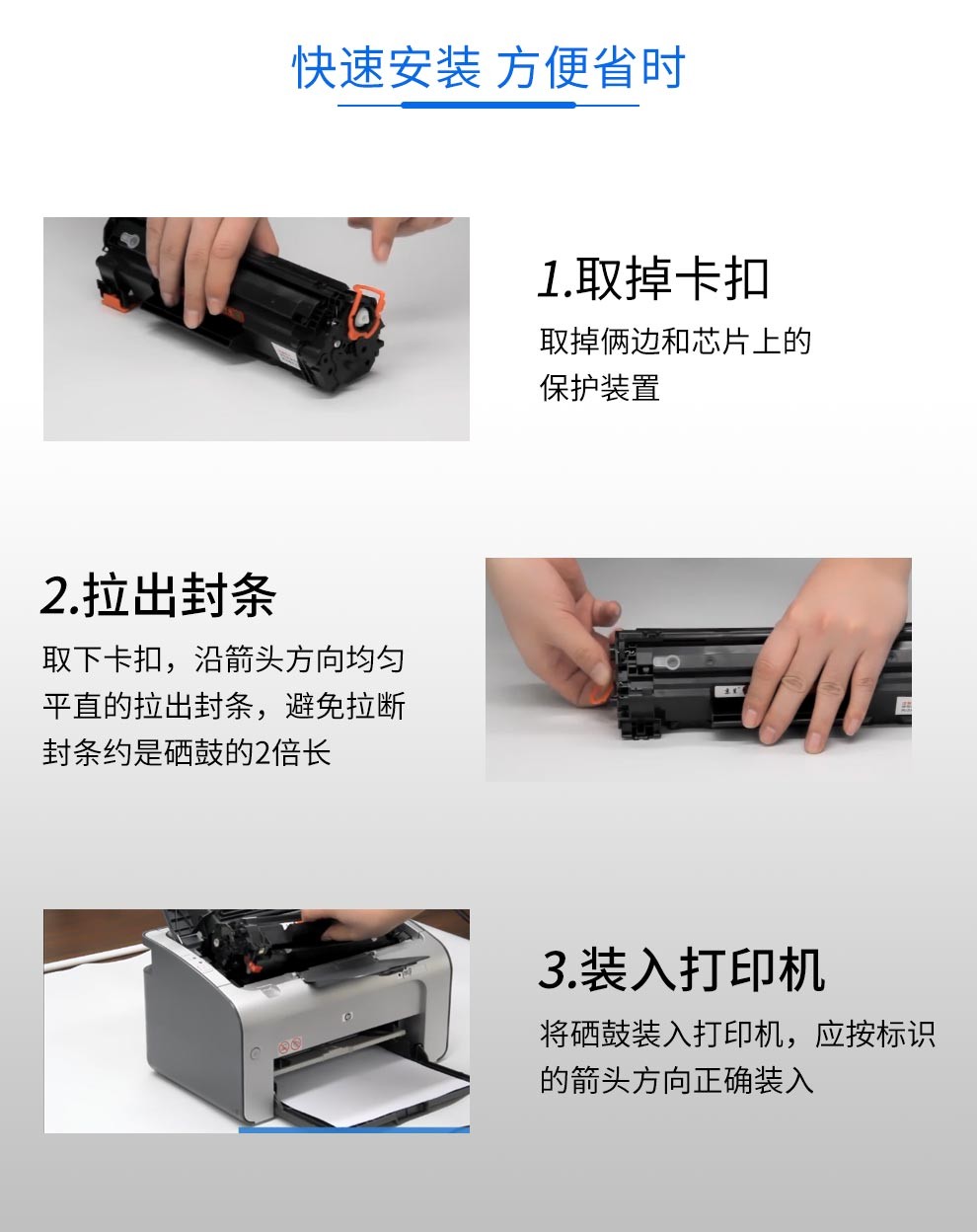 快速安装 方便省时

1.取掉卡扣

取掉俩边和芯片上的保护装置

2.拉出封条

取下卡扣，沿箭头方向均匀平直的拉出封条，避免拉断封条约是硒鼓的2倍长

3.装入打印机

将硒鼓装入打印机，应按标识的箭头方向正确装入