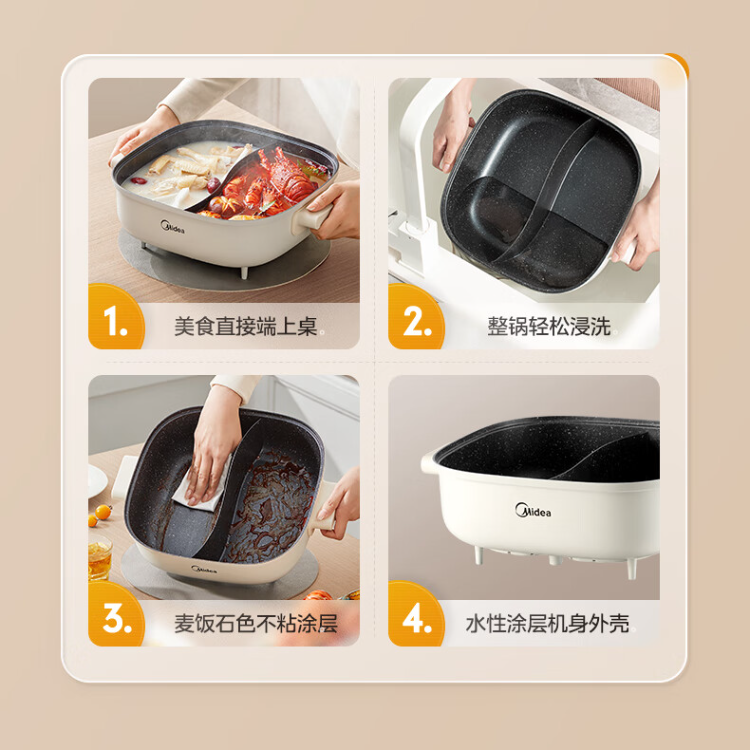 Midea

1. 美食直接端上桌

2. 整锅轻松浸洗

Midea

3. 麦饭石色不粘涂层

Midea

4. 水性涂层机身外壳