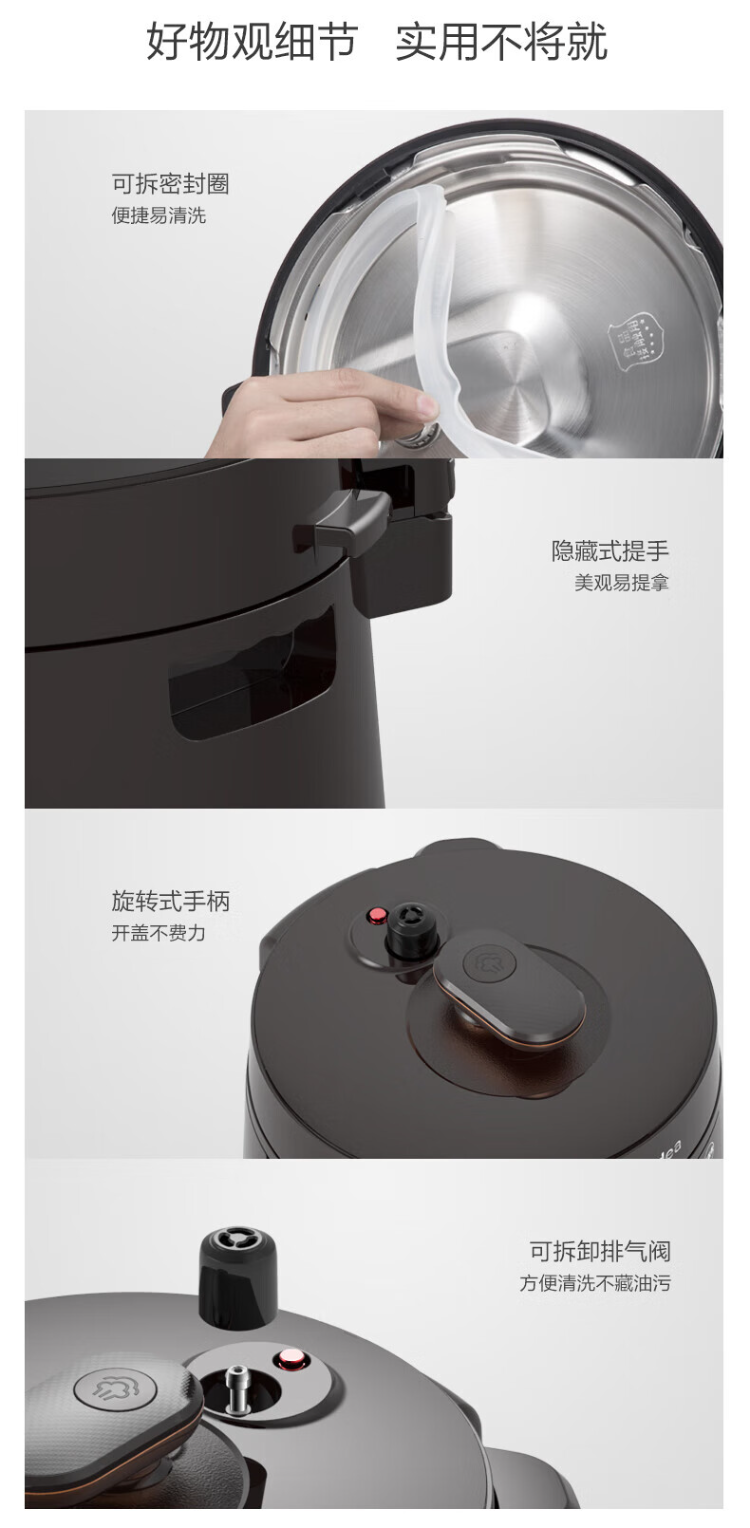 好物观细节　实用不将就

可拆密封圈
便捷易清洗

隐藏式提手
美观易提拿

旋转式手柄
开盖不费力

可拆卸排气阀
方便清洗不藏油污