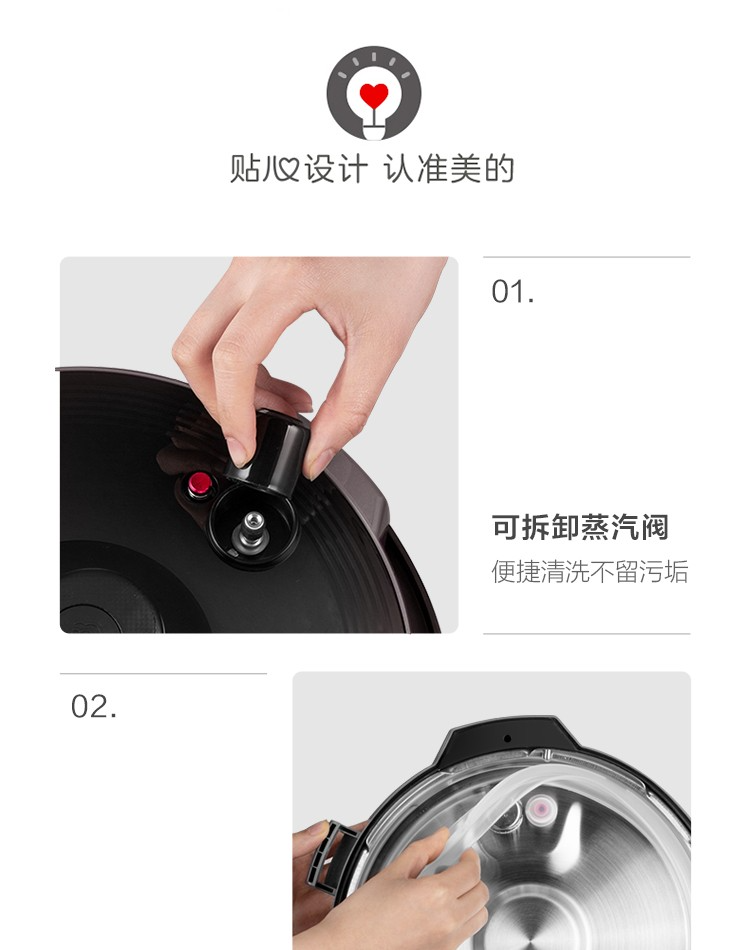 贴心设计 认准美的

01.

可拆卸蒸汽阀

便捷清洗不留污垢

02.