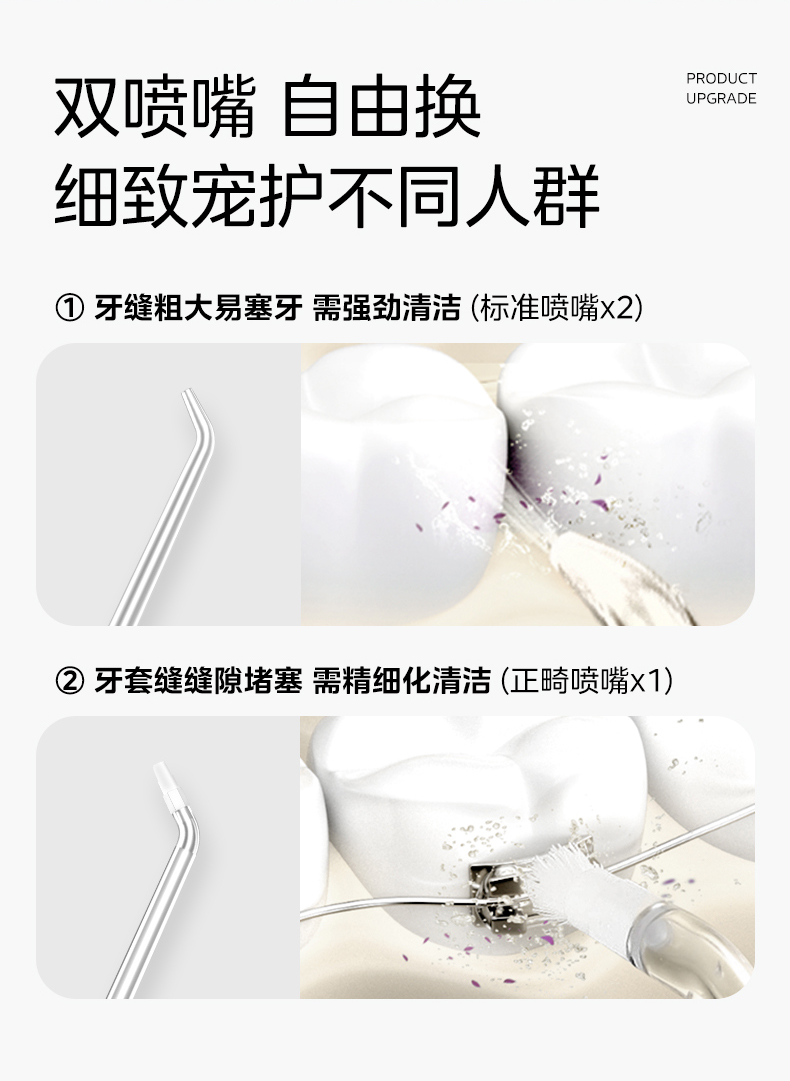 双喷嘴 自由换
细致宠护不同人群

PRODUCT
UPGRADE

① 牙缝粗大易塞牙 需强劲清洁 (标准喷嘴x2)

② 牙套缝缝隙堵塞 需精细化清洁 (正畸喷嘴x1)