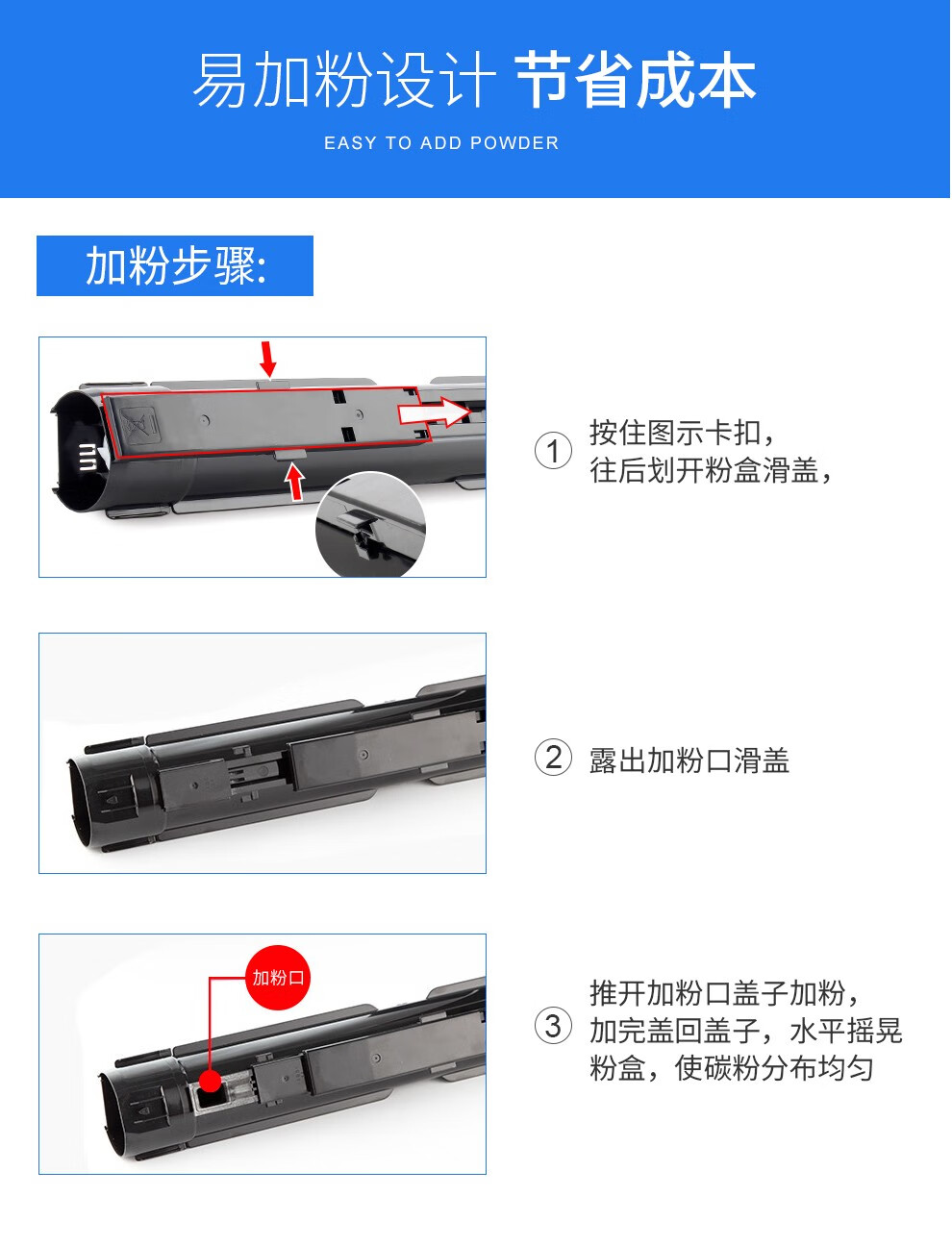 易加粉设计 节省成本

EASY TO ADD POWDER

加粉步骤:

① 按住图示卡扣，往后划开粉盒滑盖，

② 露出加粉口滑盖

加粉口

③ 推开加粉口盖子加粉，加完盖回盖子，水平摇晃粉盒，使碳粉分布均匀