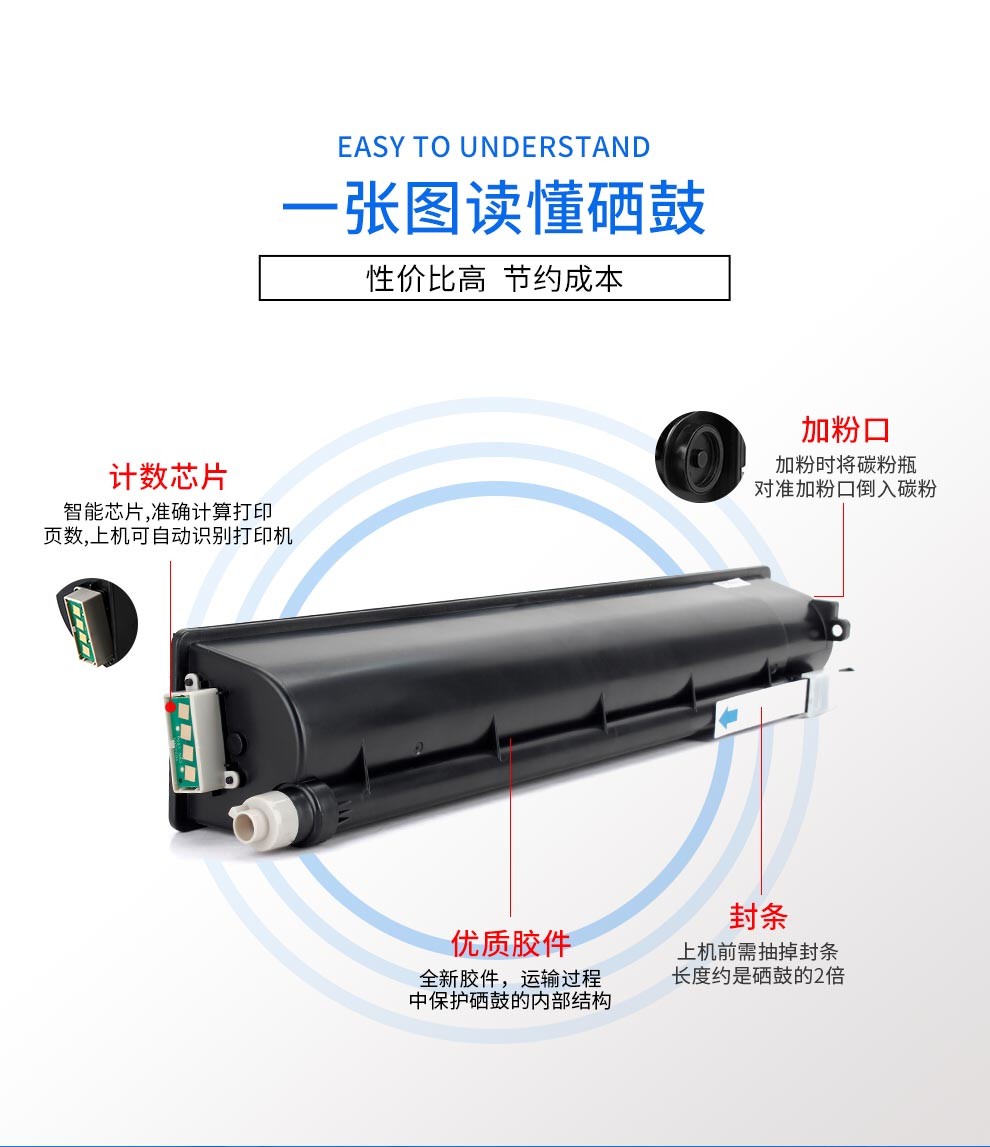 EASY TO UNDERSTAND

一张图读懂硒鼓

性价比高 节约成本

计数芯片

智能芯片,准确计算打印页数,上机可自动识别打印机

加粉口

加粉时将碳粉瓶对准加粉口倒入碳粉

优质胶件

全新胶件，运输过程中保护硒鼓的内部结构

封条

上机前需抽掉封条长度约是硒鼓的2倍