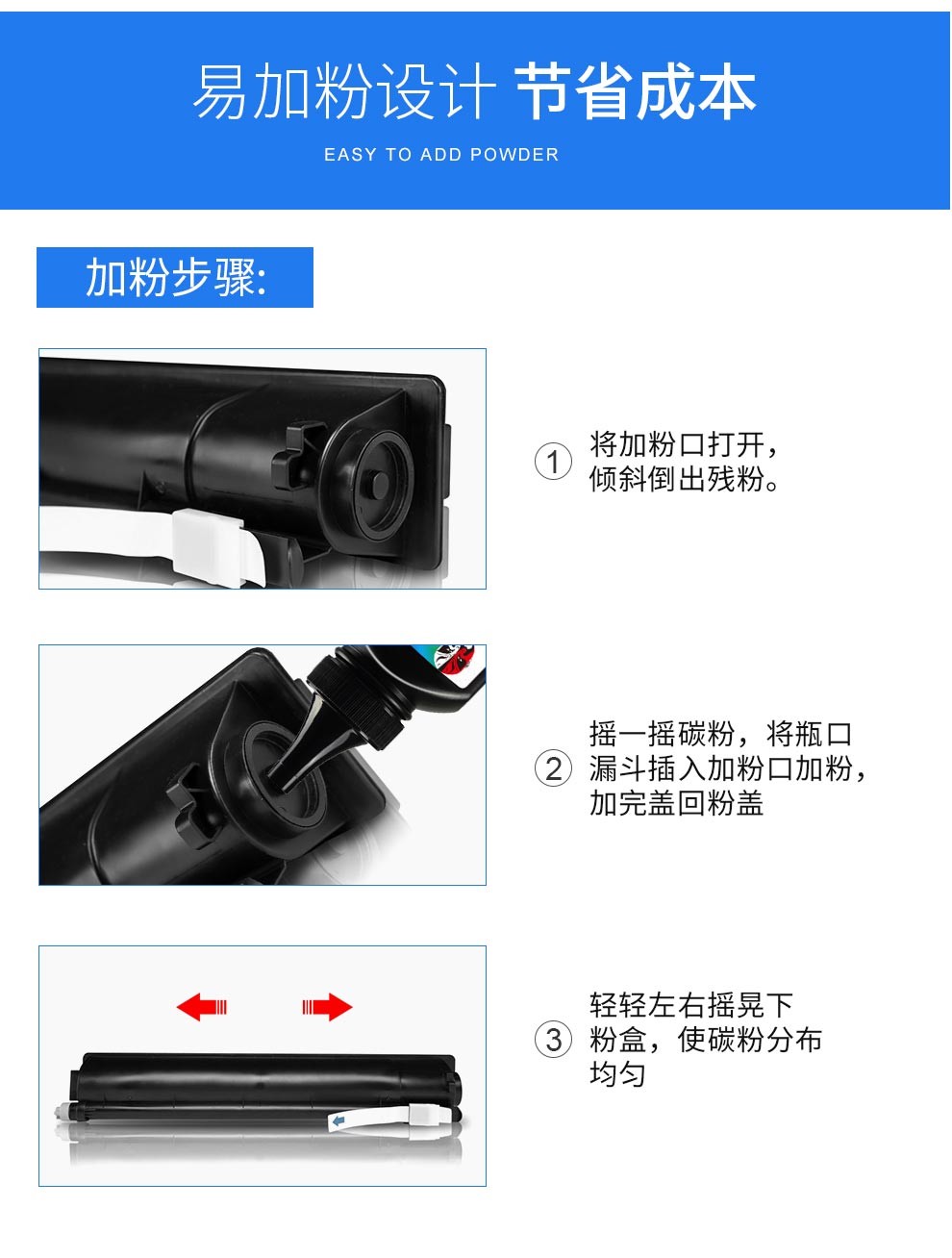 易加粉设计 节省成本

EASY TO ADD POWDER

加粉步骤:

① 将加粉口打开，倾斜倒出残粉。

② 摇一摇碳粉，将瓶口漏斗插入加粉口加粉，加完盖回粉盖

③ 轻轻左右摇晃下粉盒，使碳粉分布均匀