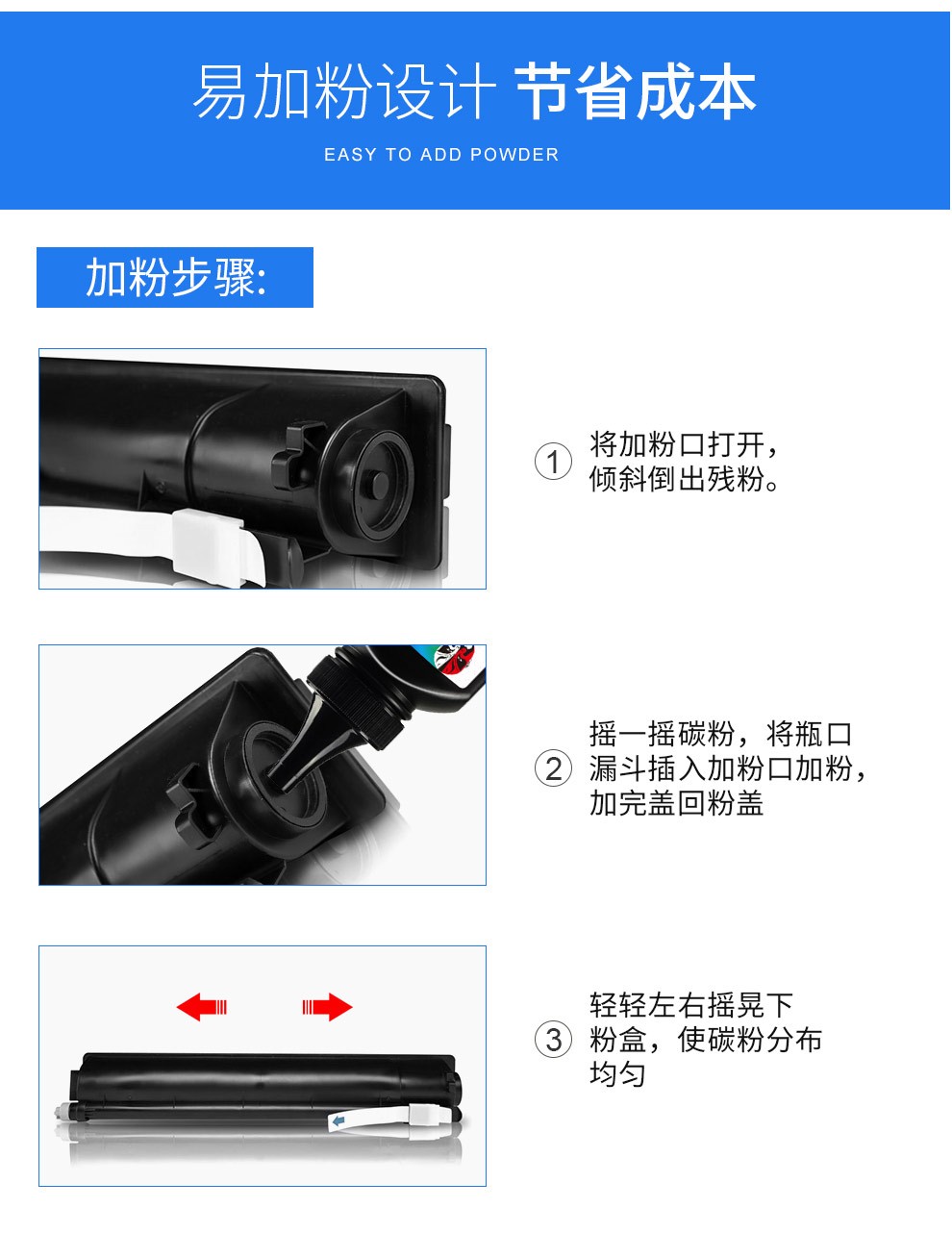 易加粉设计 节省成本

EASY TO ADD POWDER

加粉步骤:

① 将加粉口打开，倾斜倒出残粉。

② 摇一摇碳粉，将瓶口漏斗插入加粉口加粉，加完盖回粉盖

③ 轻轻左右摇晃下粉盒，使碳粉分布均匀