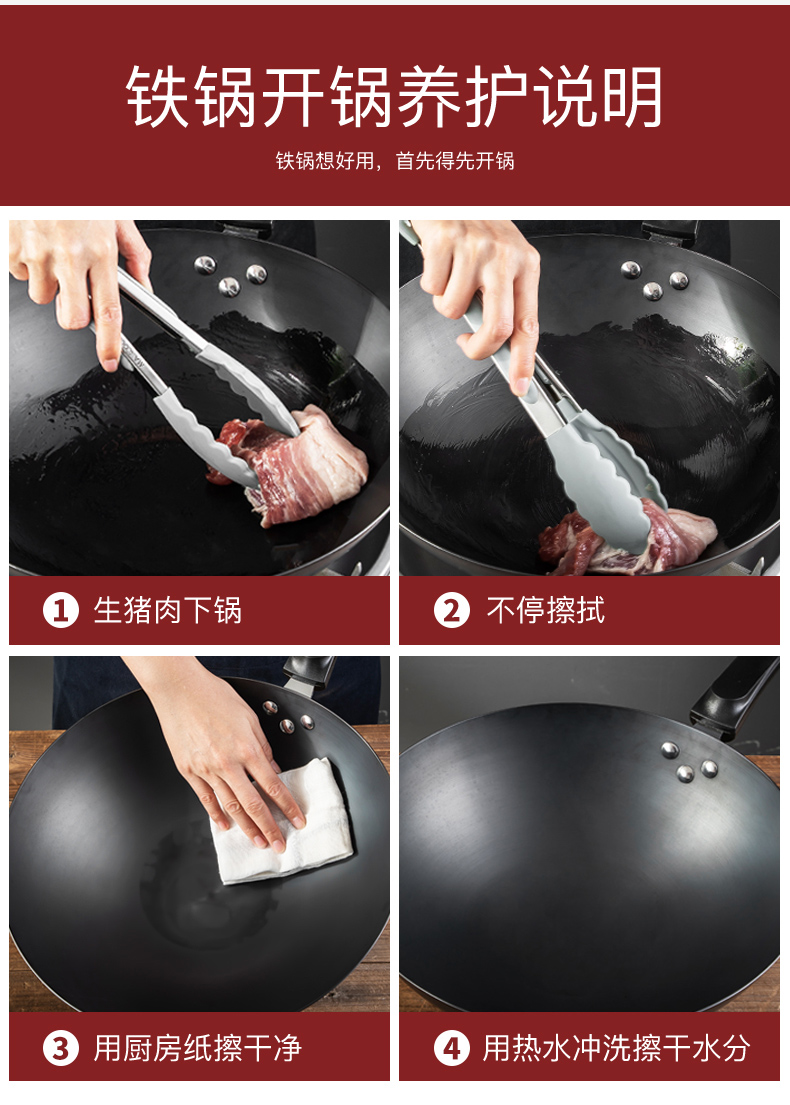 铁锅开锅养护说明

铁锅想好用，首先得先开锅

1 生猪肉下锅

2 不停擦拭

3 用厨房纸擦干净

4 用热水冲洗擦干水分