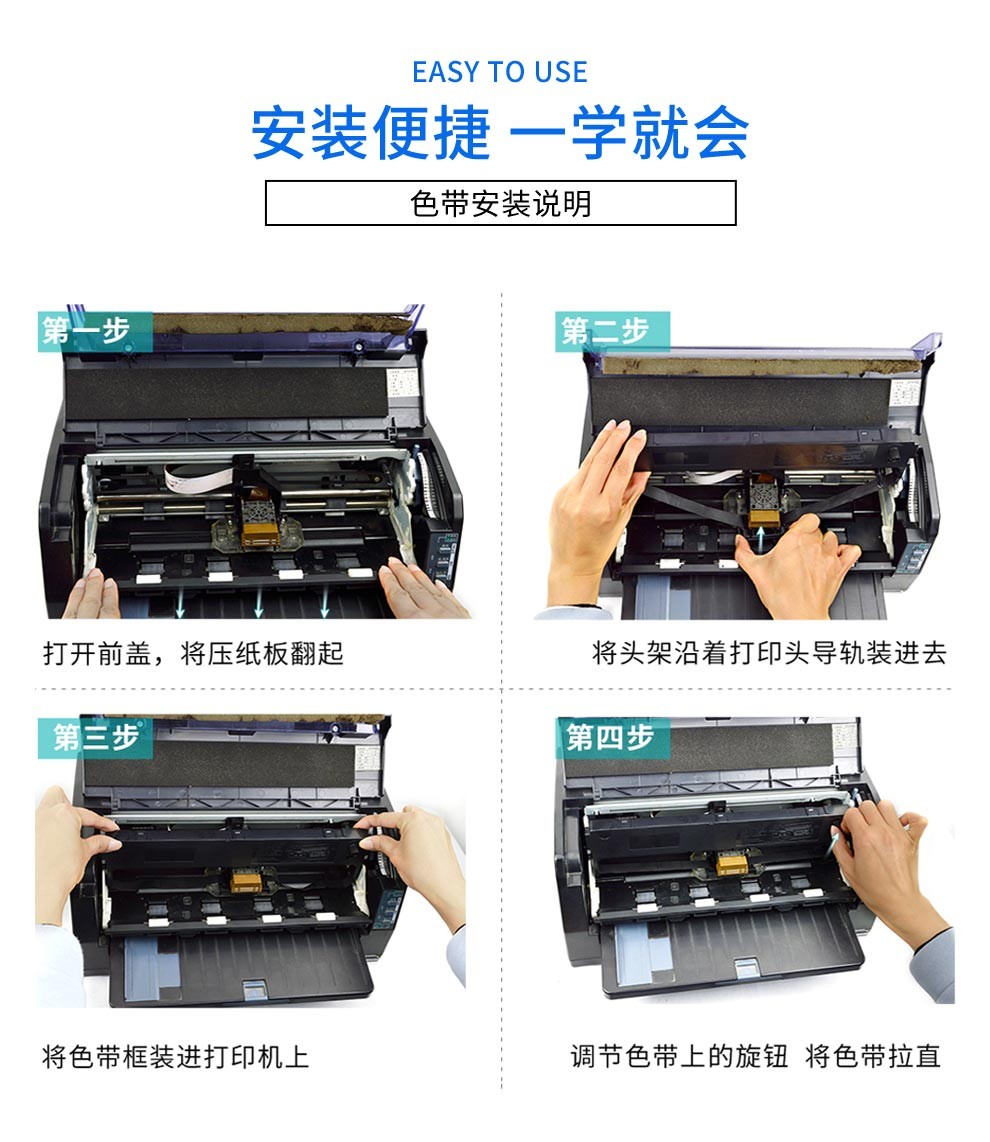 EASY TO USE

安装便捷 一学就会

色带安装说明

第一步

打开前盖，将压纸板翻起

第二步

将头架沿着打印头导轨装进去

第三步

将色带框装进打印机上

第四步

调节色带上的旋钮 将色带拉直