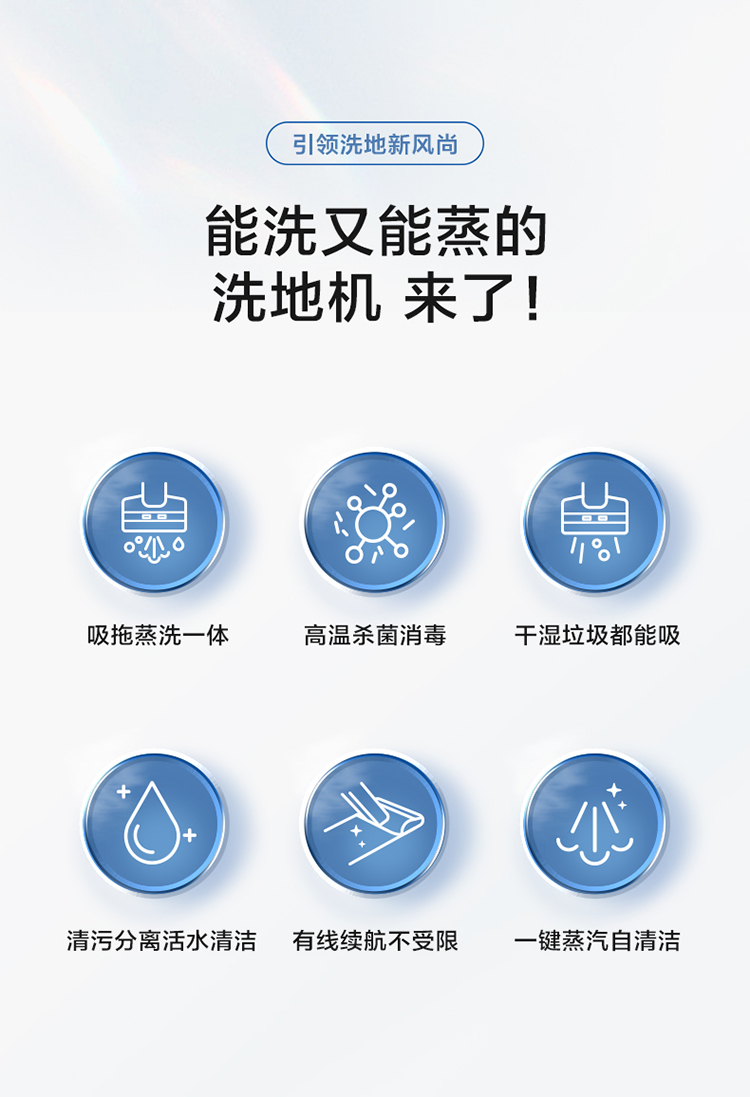 引领洗地新风尚

能洗又能蒸的
洗地机 来了!

吸拖蒸洗一体

高温杀菌消毒

干湿垃圾都能吸

清污分离活水清洁

有线续航不受限

一键蒸汽自清洁