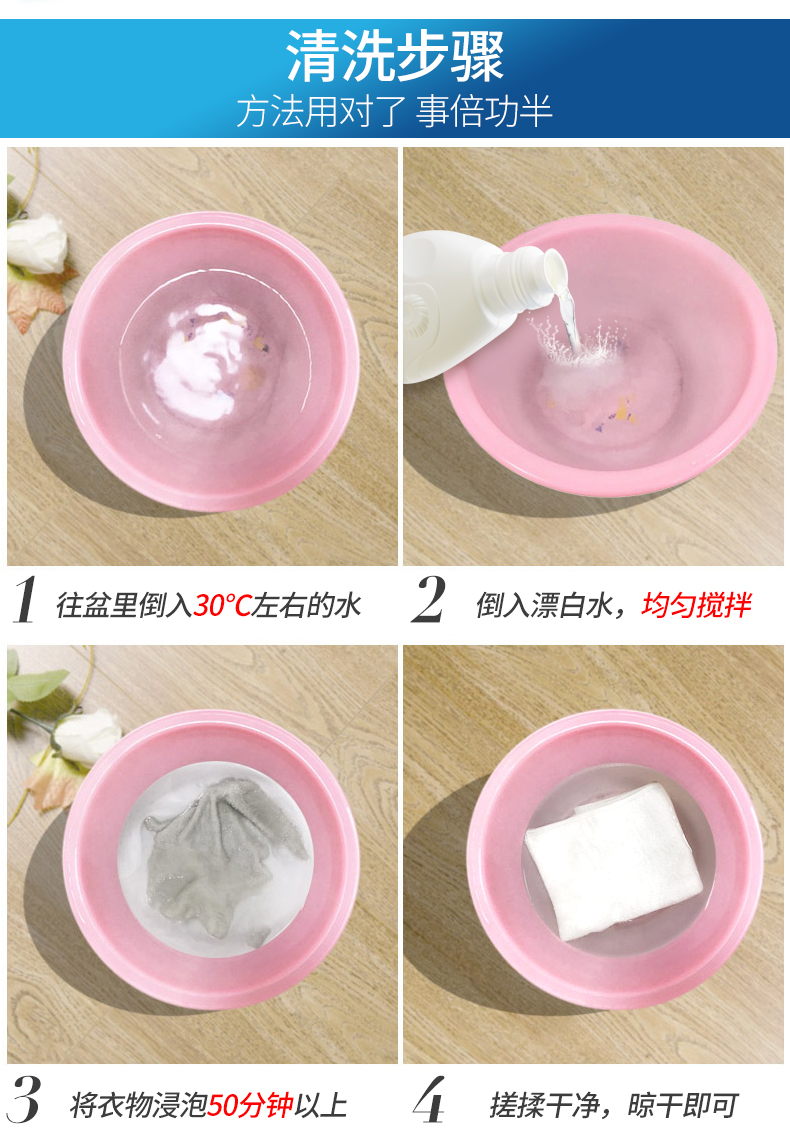 清洗步骤
方法用对了 事倍功半

1 往盆里倒入30°C左右的水

2 倒入漂白水，均匀搅拌

3 将衣物浸泡50分钟以上

4 搓揉干净，晾干即可