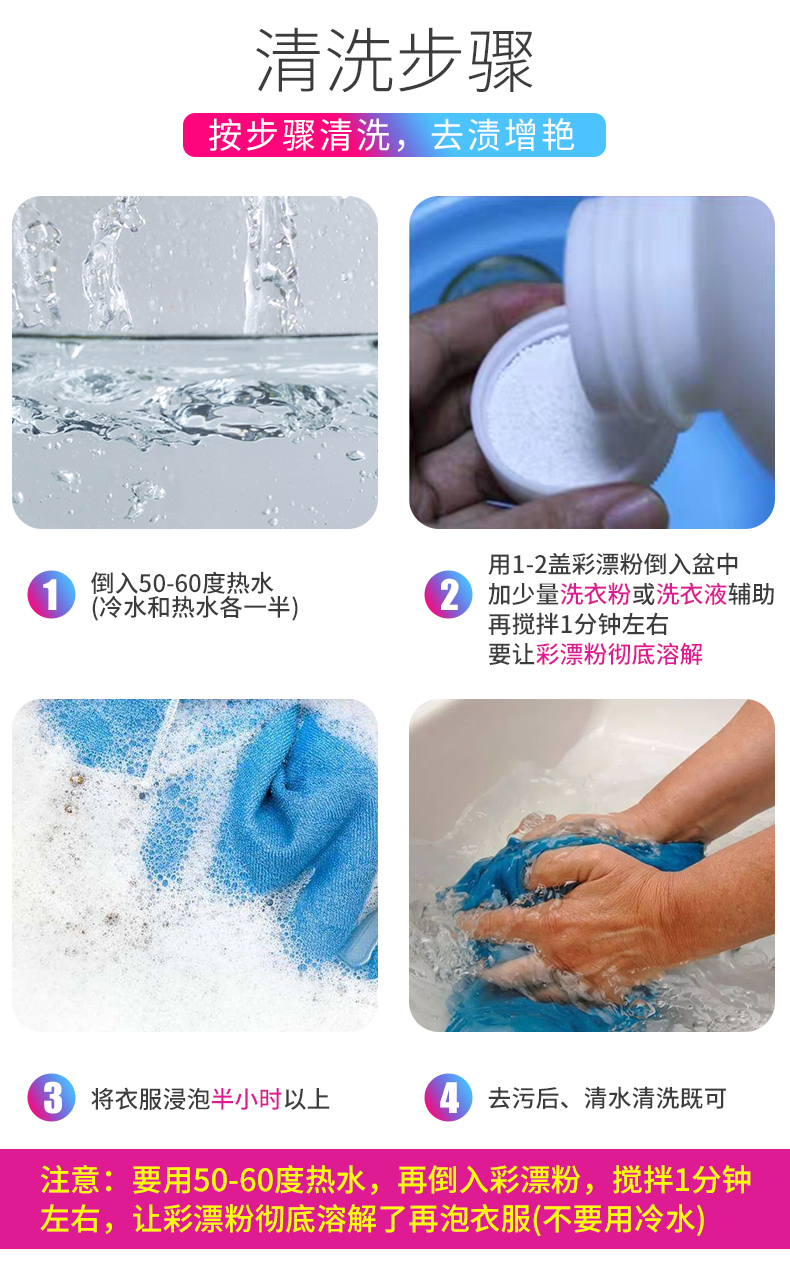 清洗步骤

按步骤清洗，去渍增艳

1 倒入50-60度热水
(冷水和热水各一半)

2 用1-2盖彩漂粉倒入盆中
加少量洗衣粉或洗衣液辅助
再搅拌1分钟左右
要让彩漂粉彻底溶解

3 将衣服浸泡半小时以上

4 去污后、清水清洗既可

注意：要用50-60度热水，再倒入彩漂粉，搅拌1分钟左右，让彩漂粉彻底溶解了再泡衣服(不要用冷水)